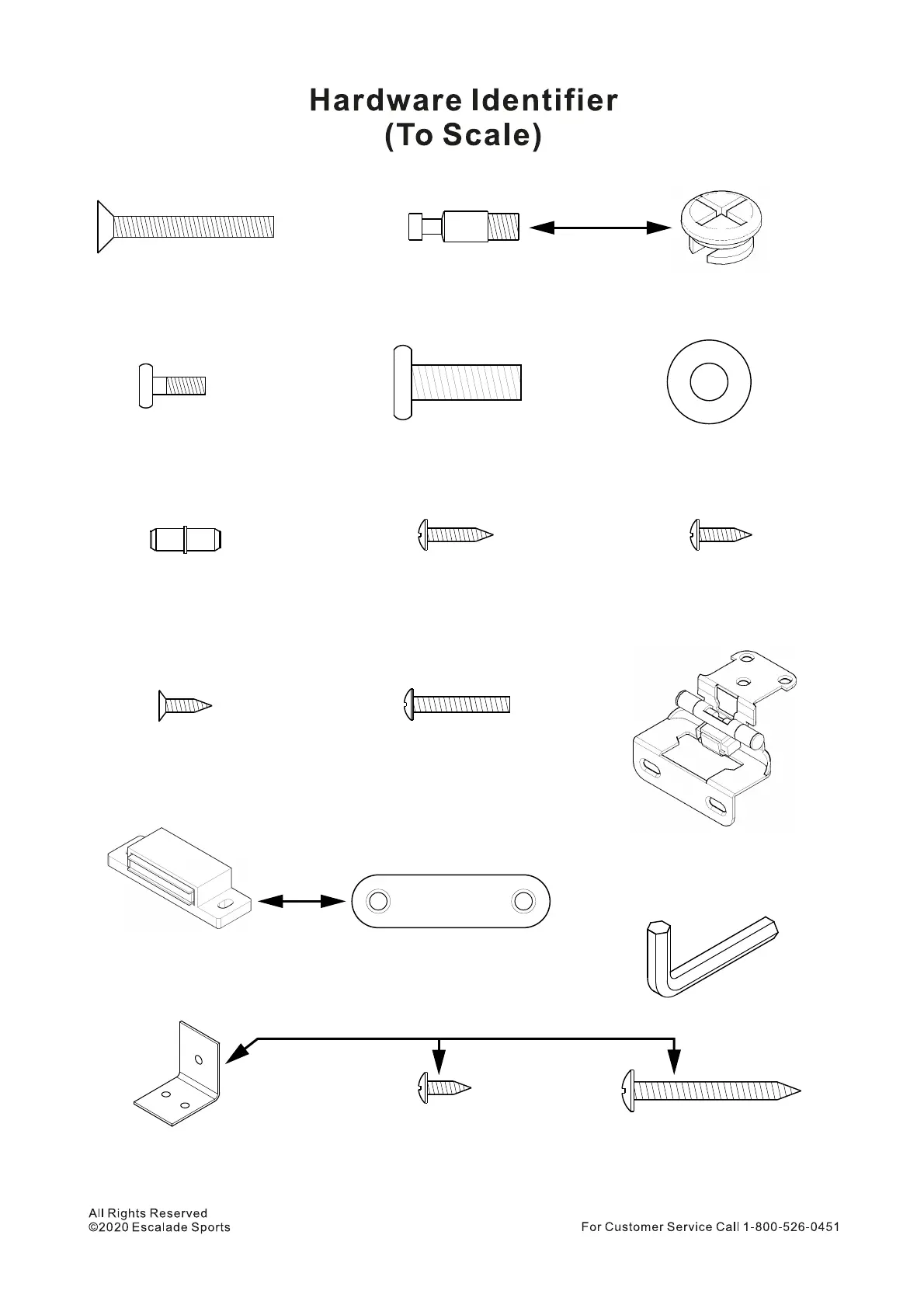 Hardware Identifier
(To Scale)

All Rights Reserved
©2020 Escalade Sports

For Customer Service Call 1-800-526-0451