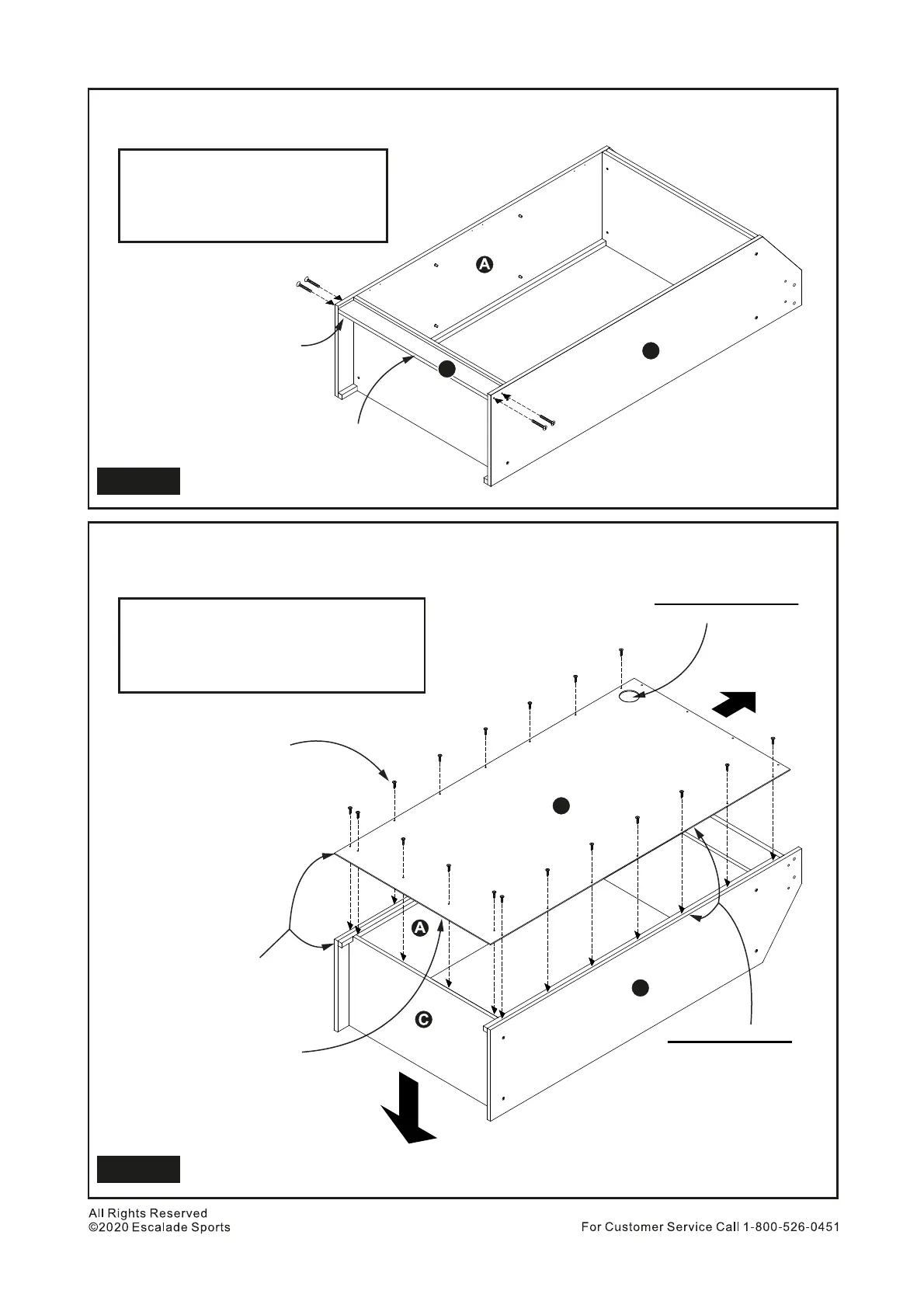 A

A

C

All Rights Reserved
©2020 Escalade Sports

For Customer Service Call 1-800-526-0451