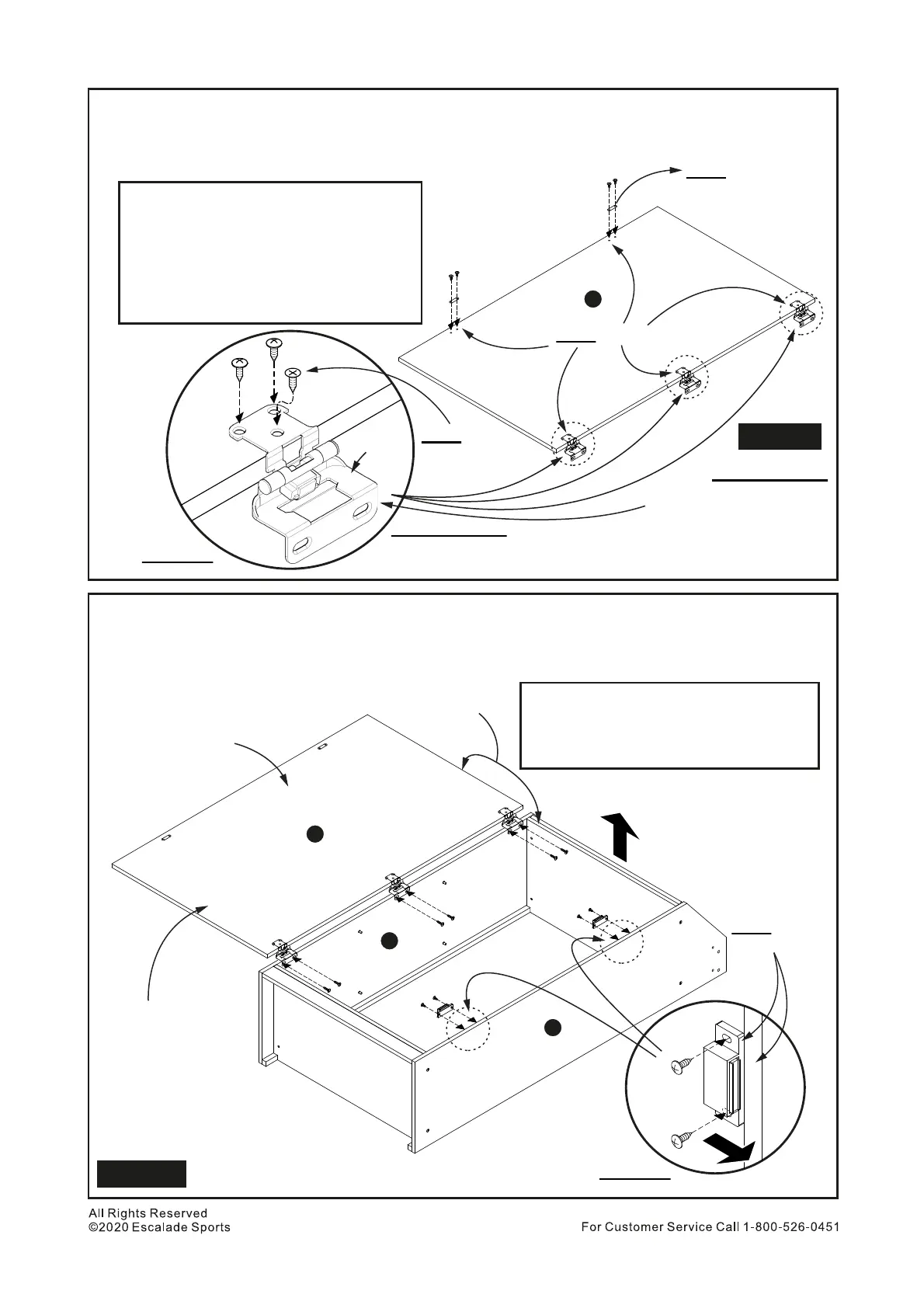 All Rights Reserved
©2020 Escalade Sports

For Customer Service Call 1-800-526-0451