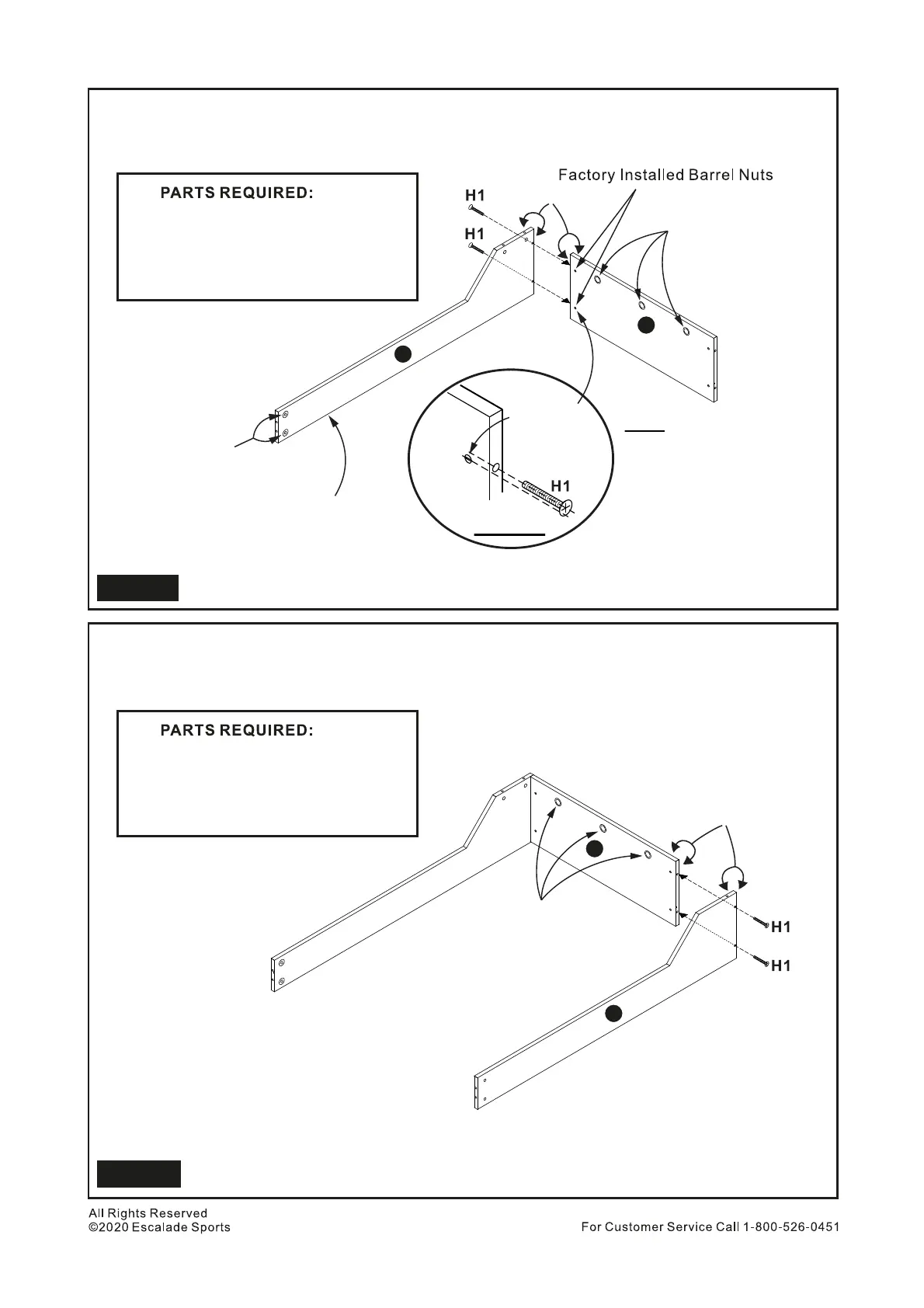 PARTS REQUIRED:

Factory Installed Barrel Nuts

H1

H1

H1

PARTS REQUIRED:

H1

H1

All Rights Reserved
©2020 Escalade Sports

For Customer Service Call 1-800-526-0451