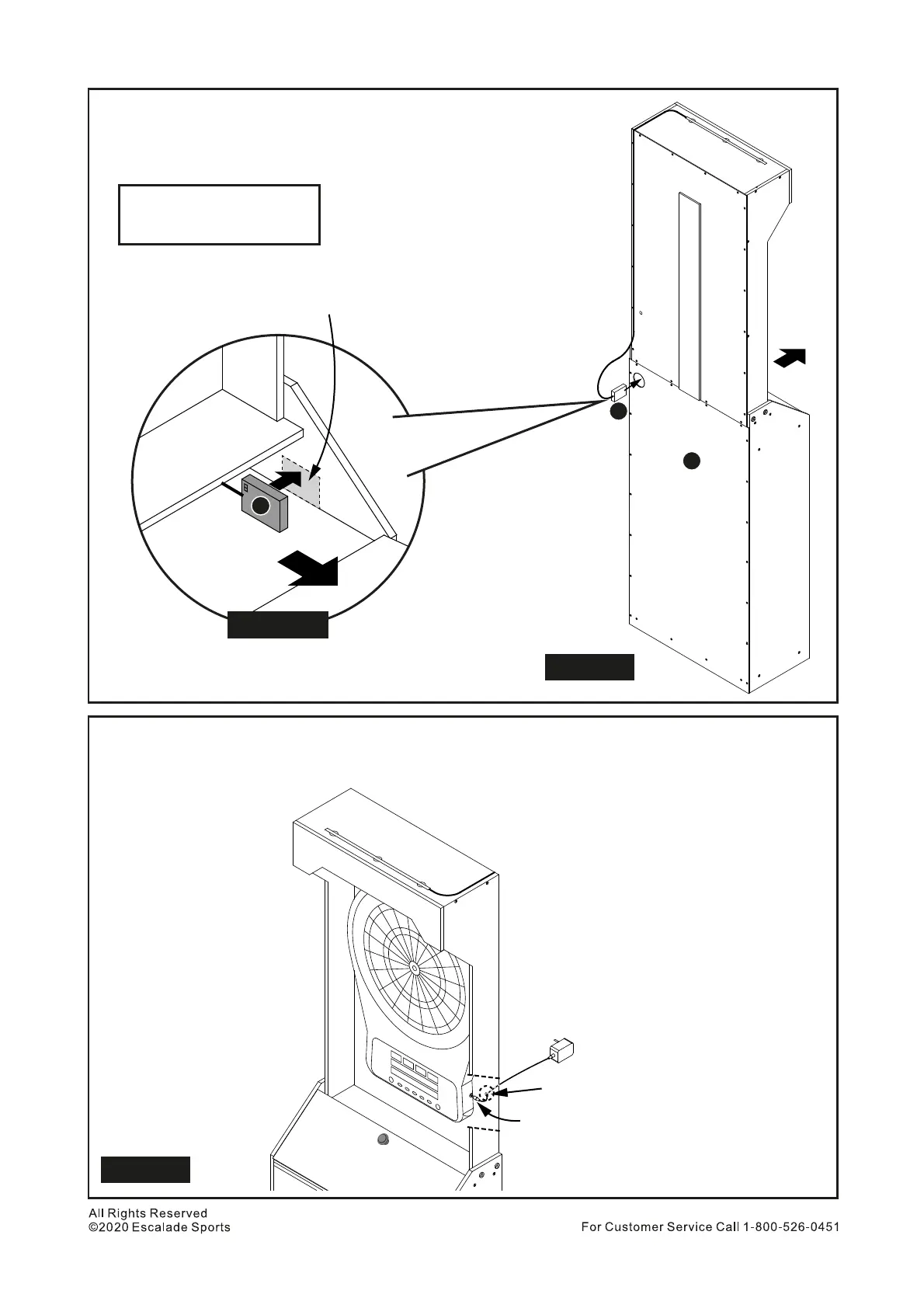 All Rights Reserved
©2020 Escalade Sports

For Customer Service Call 1-800-526-0451