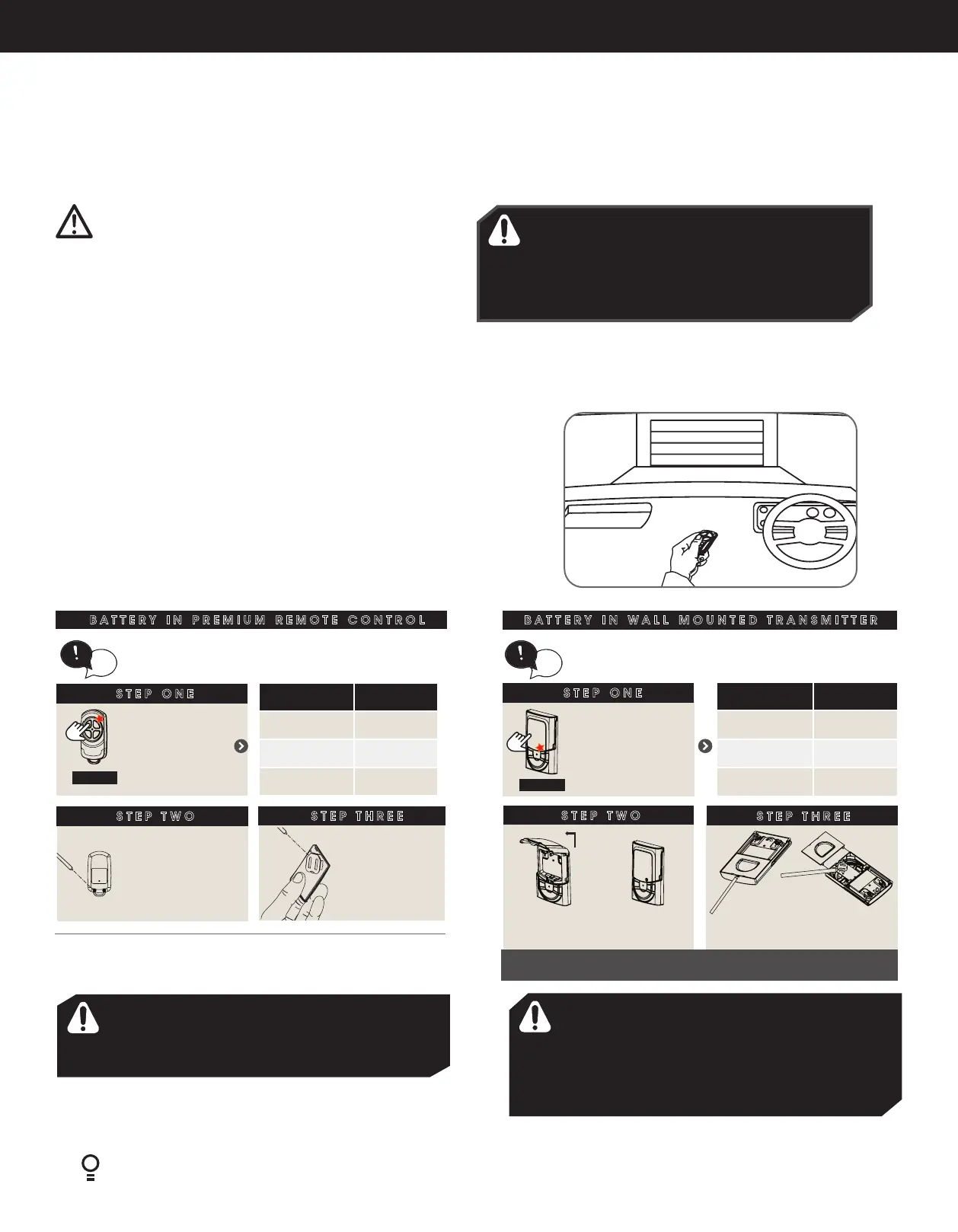 BATTERY IN PREMIUM REMOTE CONTROL

STEP ONE

STEP TWO

STEP THREE

BATTERY IN WALL MOUNTED TRANSMITTER

STEP ONE

STEP TWO

STEP THREE