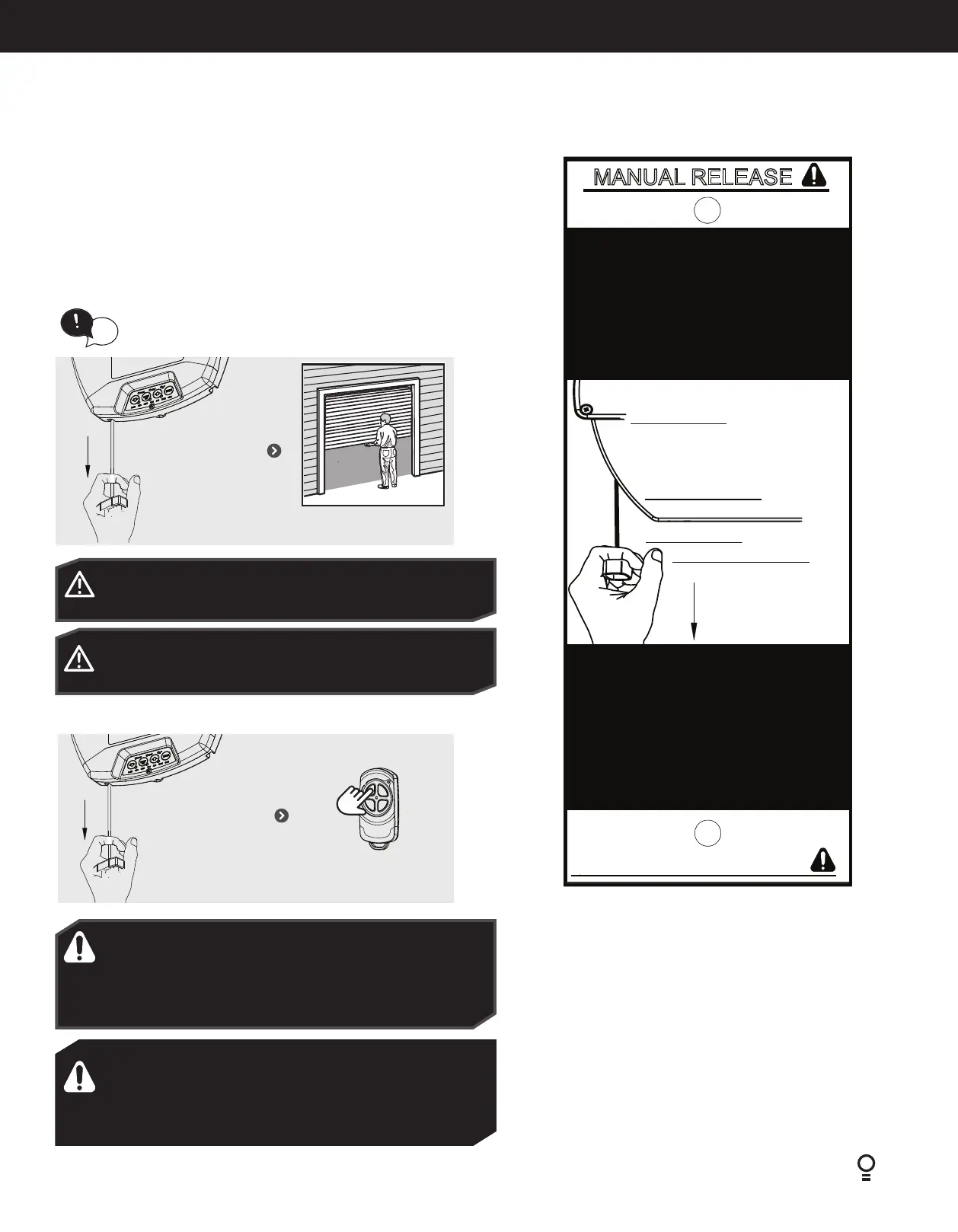 MANUAL RELEASE