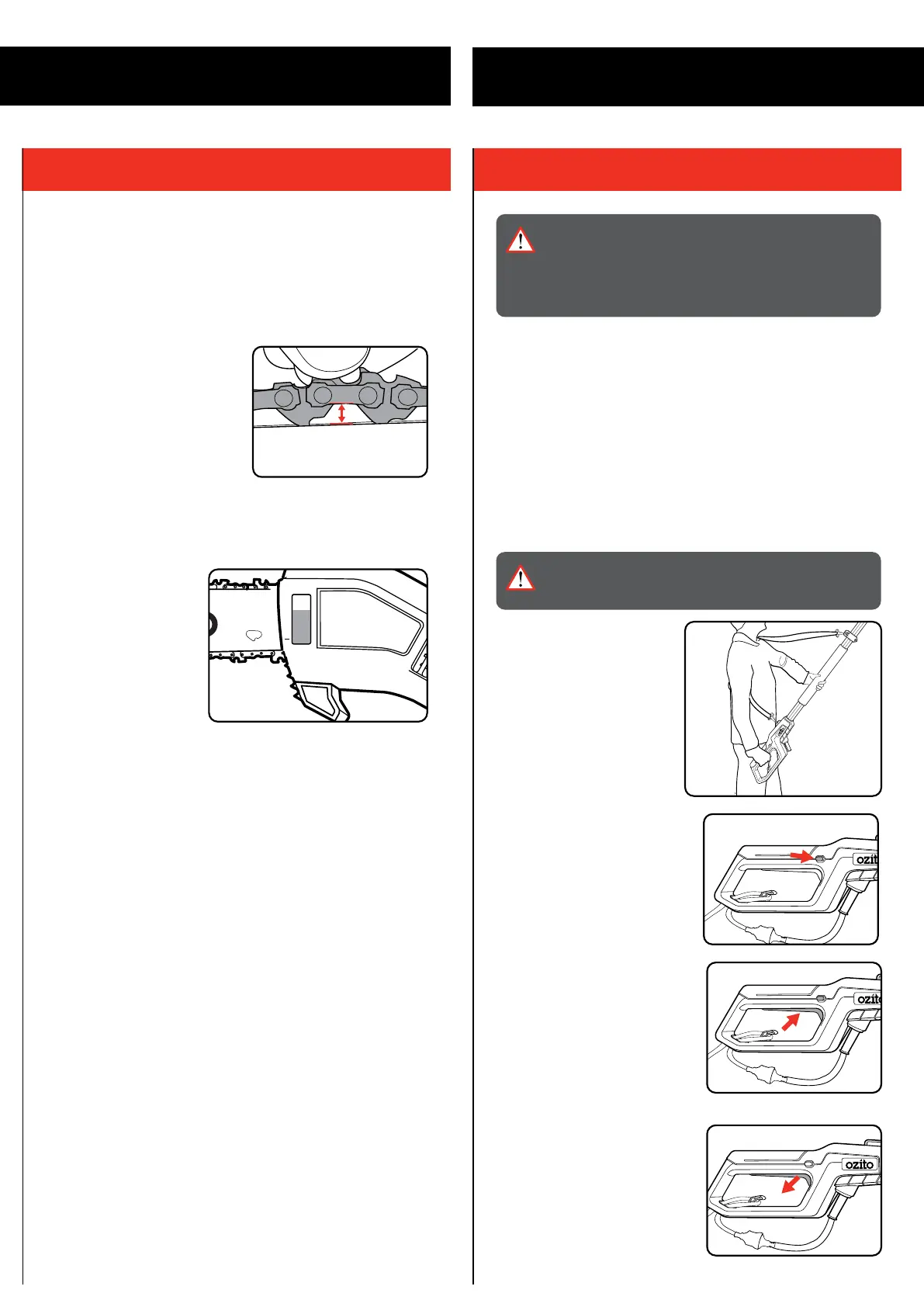 ozito

ozito

ozito