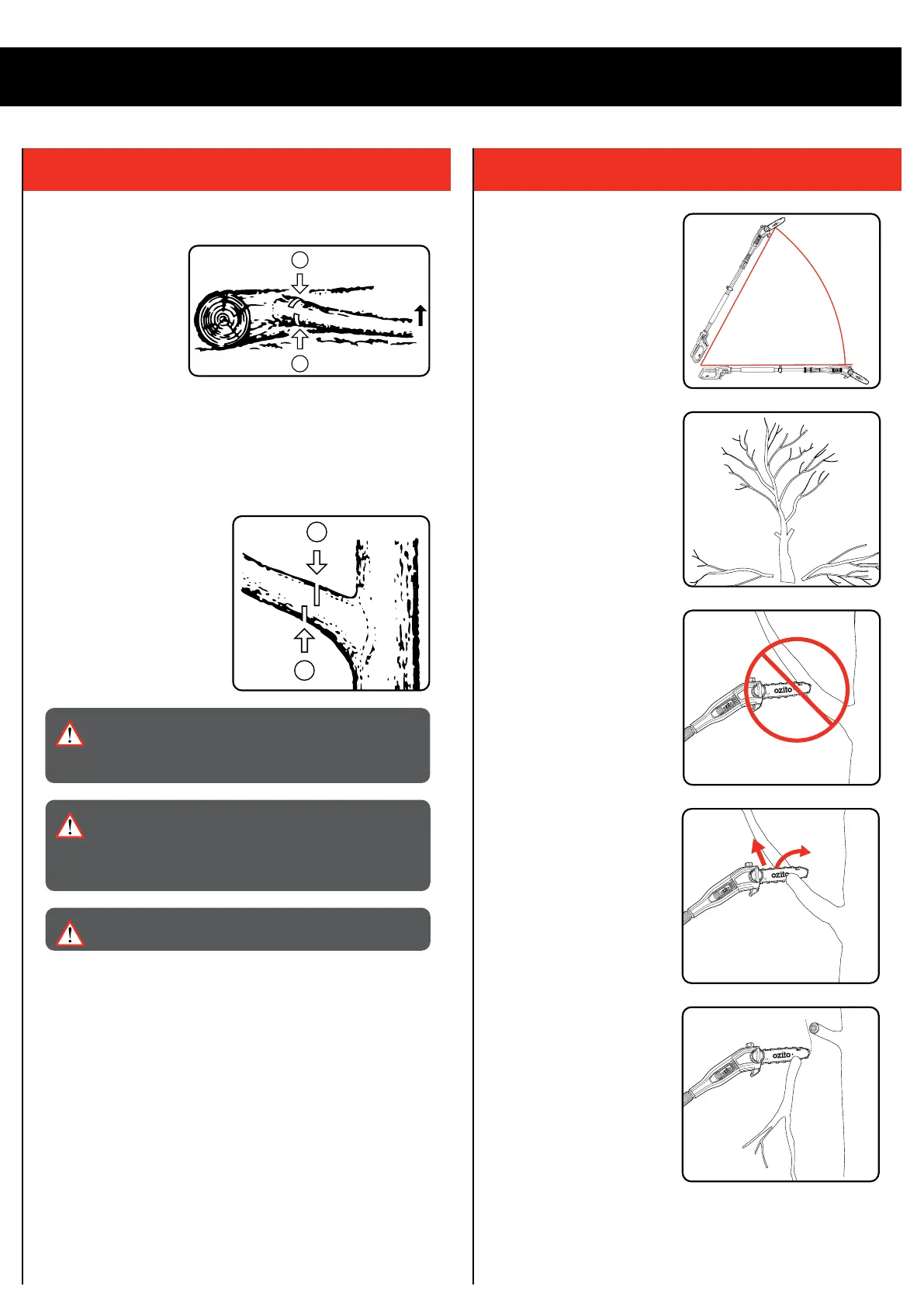 ozito

ozito

ozito