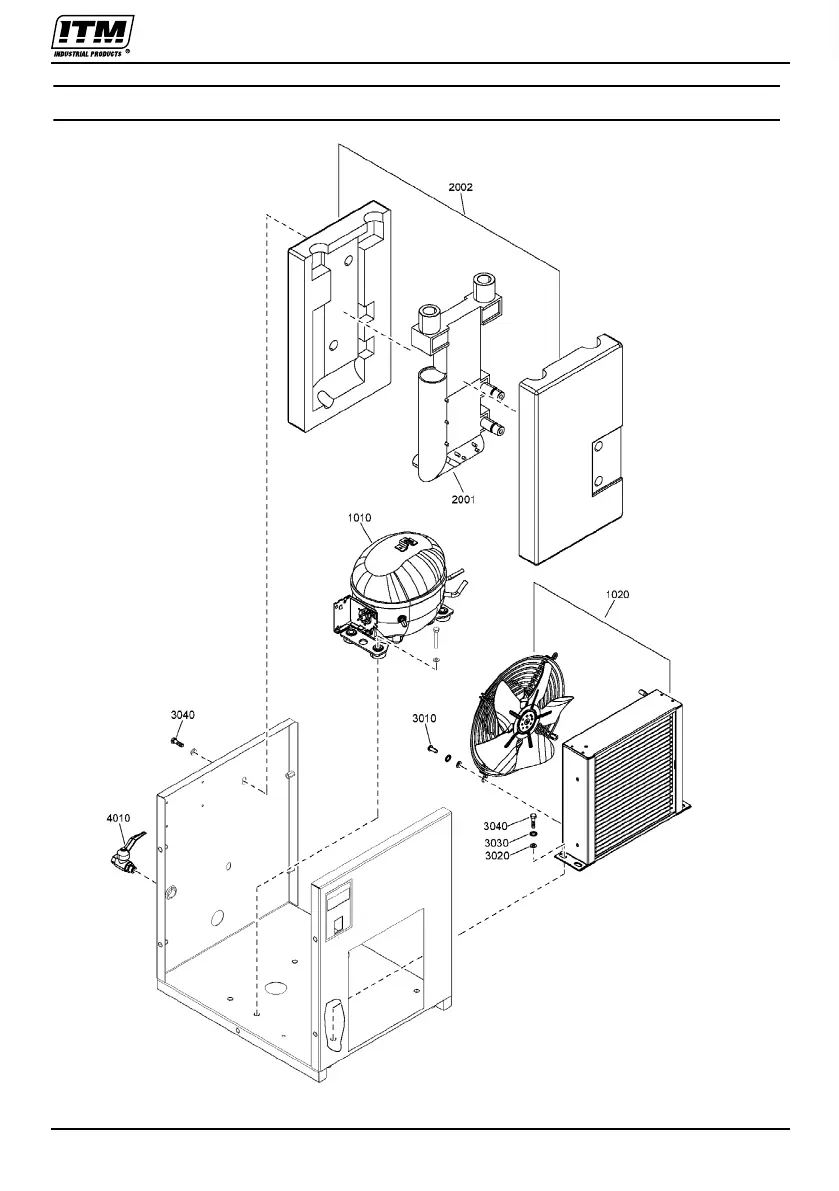 ITM
INDUSTRIAL PRODUCTS ®

2002

2001

1010

1020

3040

3010

4010

3040
3030
3020