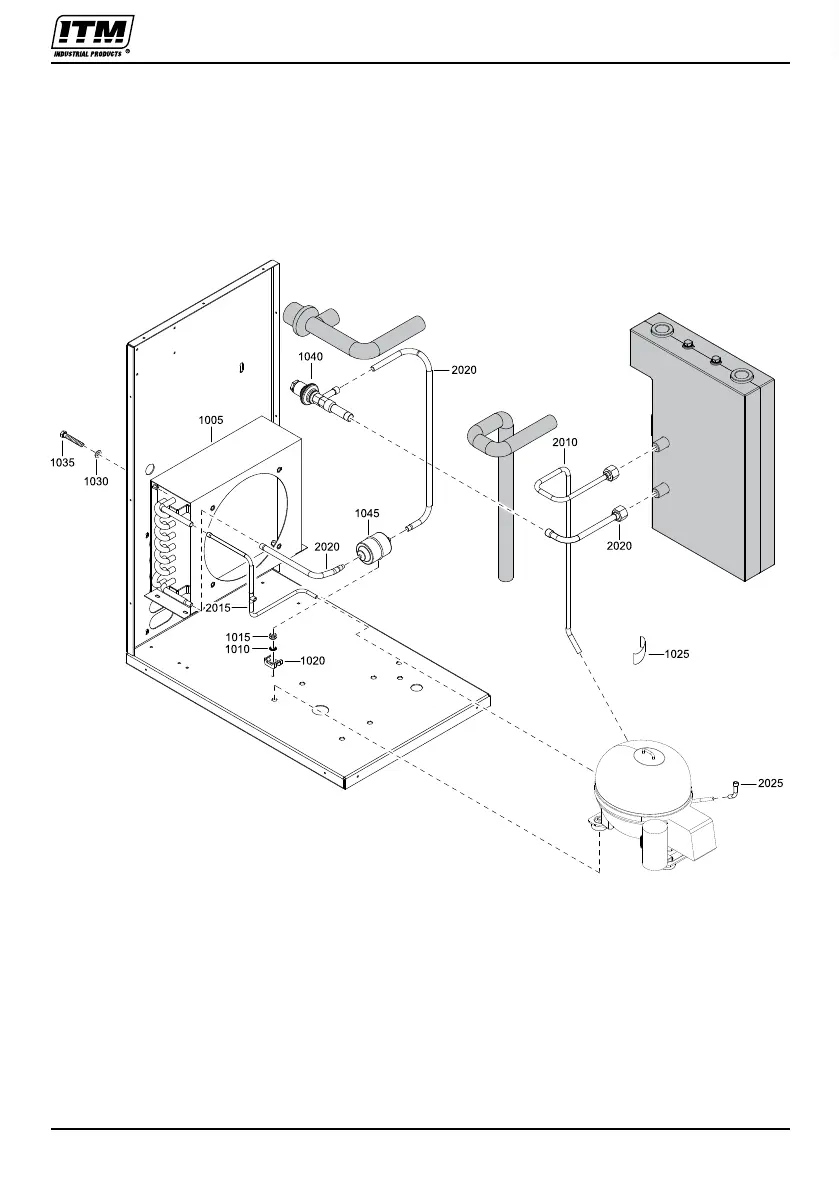 ITM
INDUSTRIAL PRODUCTS ®

1040
2020
1005
1035
1030
2010
1045
2020
2020
2015
1015
1010
1020
1025
2025