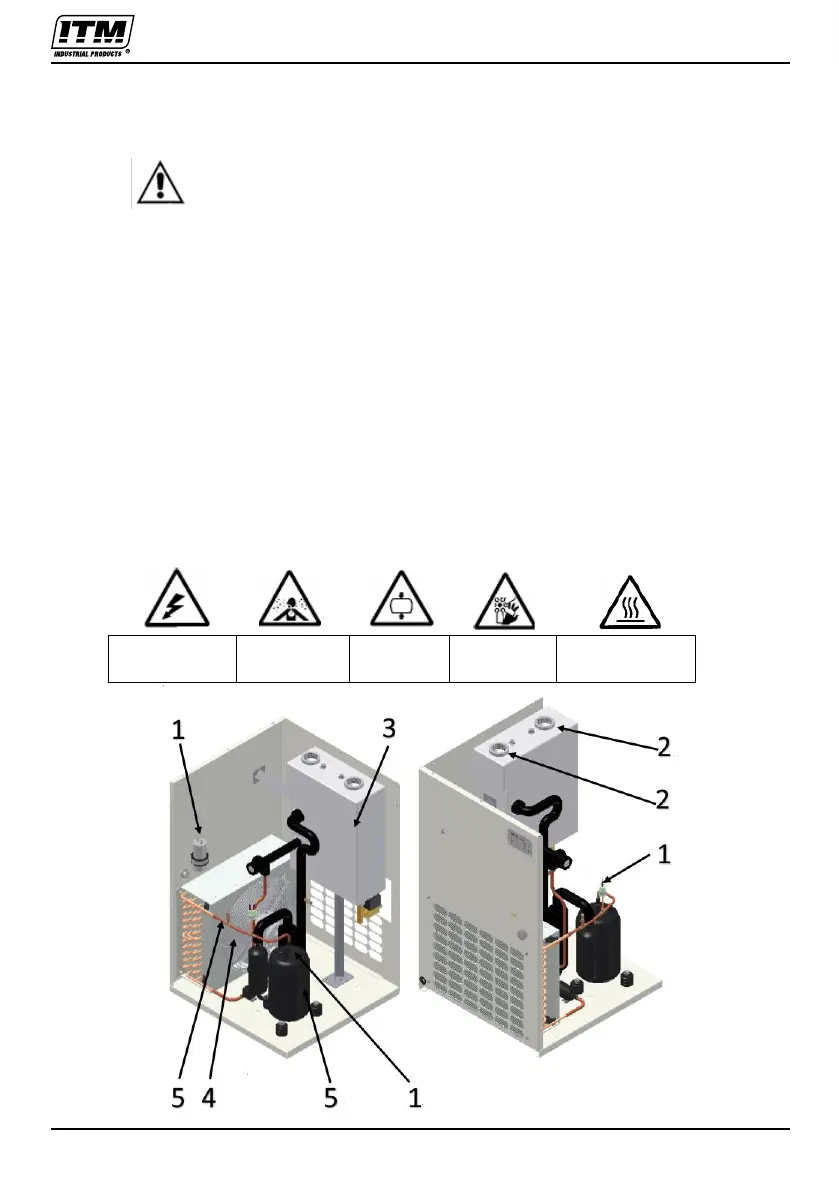 ITM
INDUSTRIAL PRODUCTS ®

1 3 2 2 1 5 4 5 1