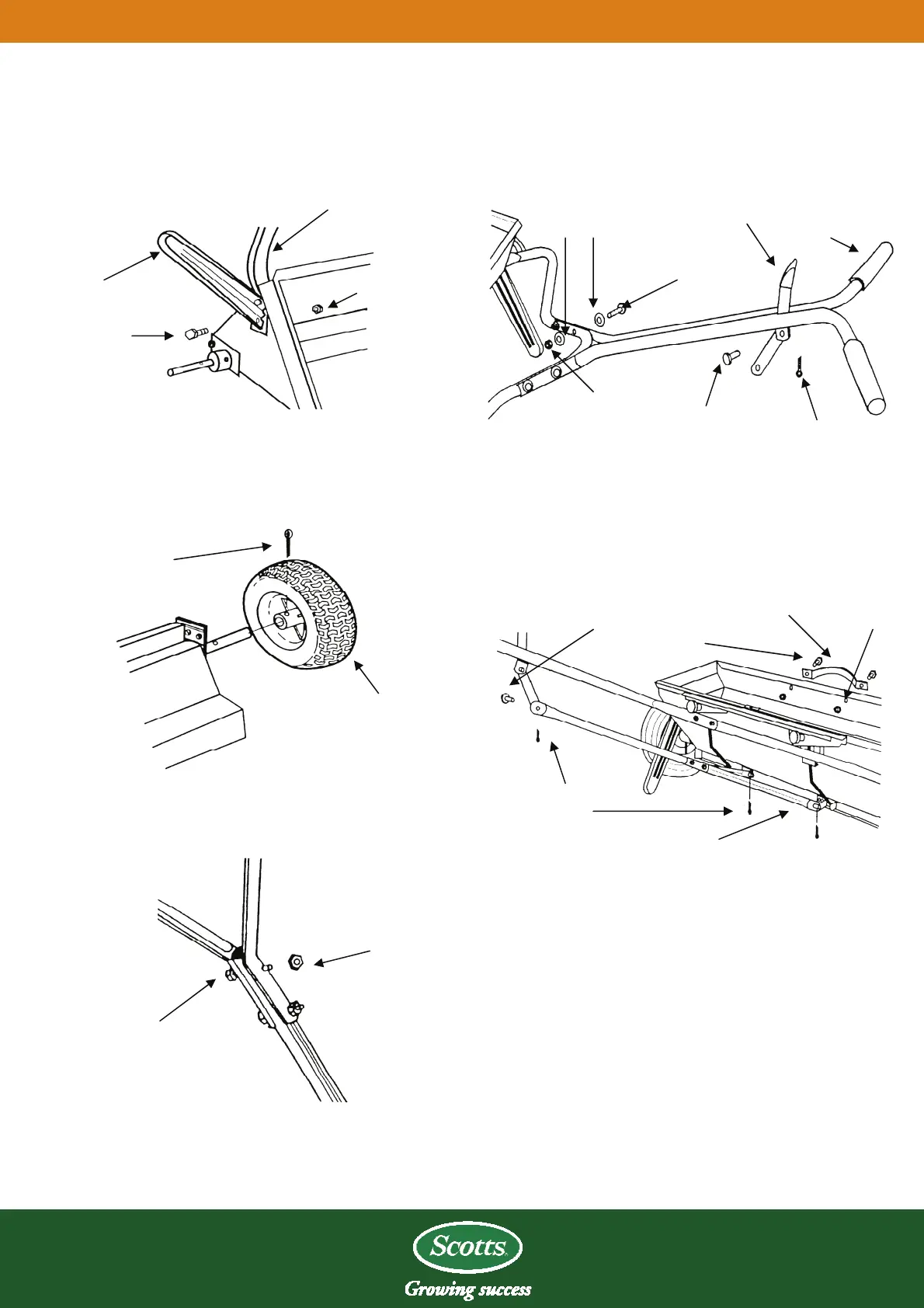 Scotts

Growing success