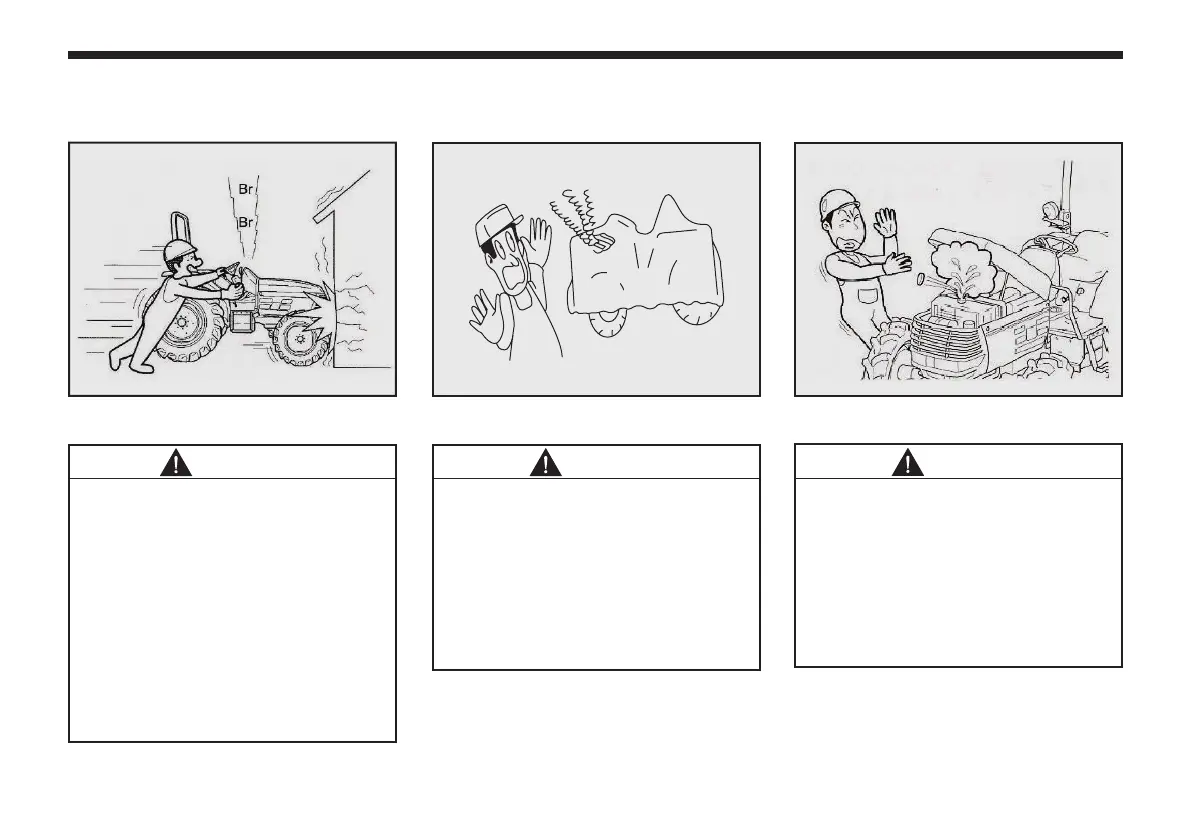 Br
Br