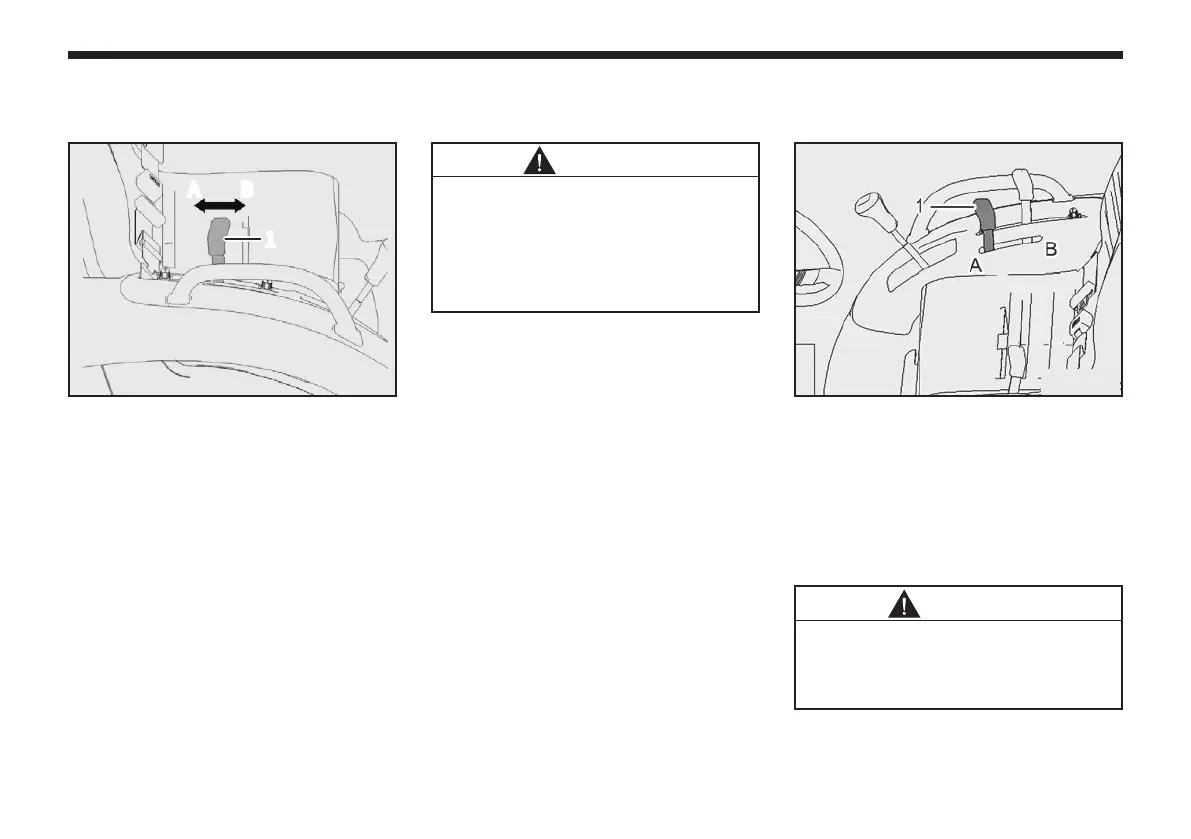 A B

1

1

A B