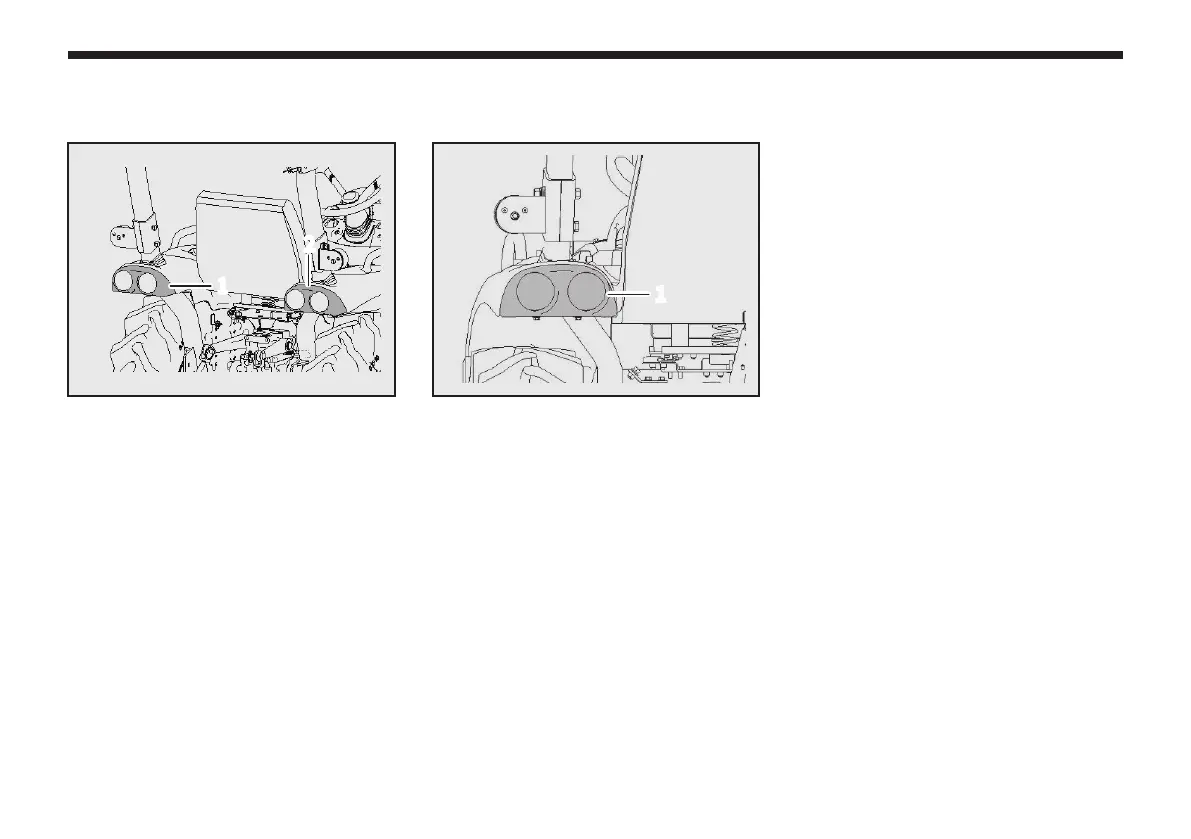 1

1