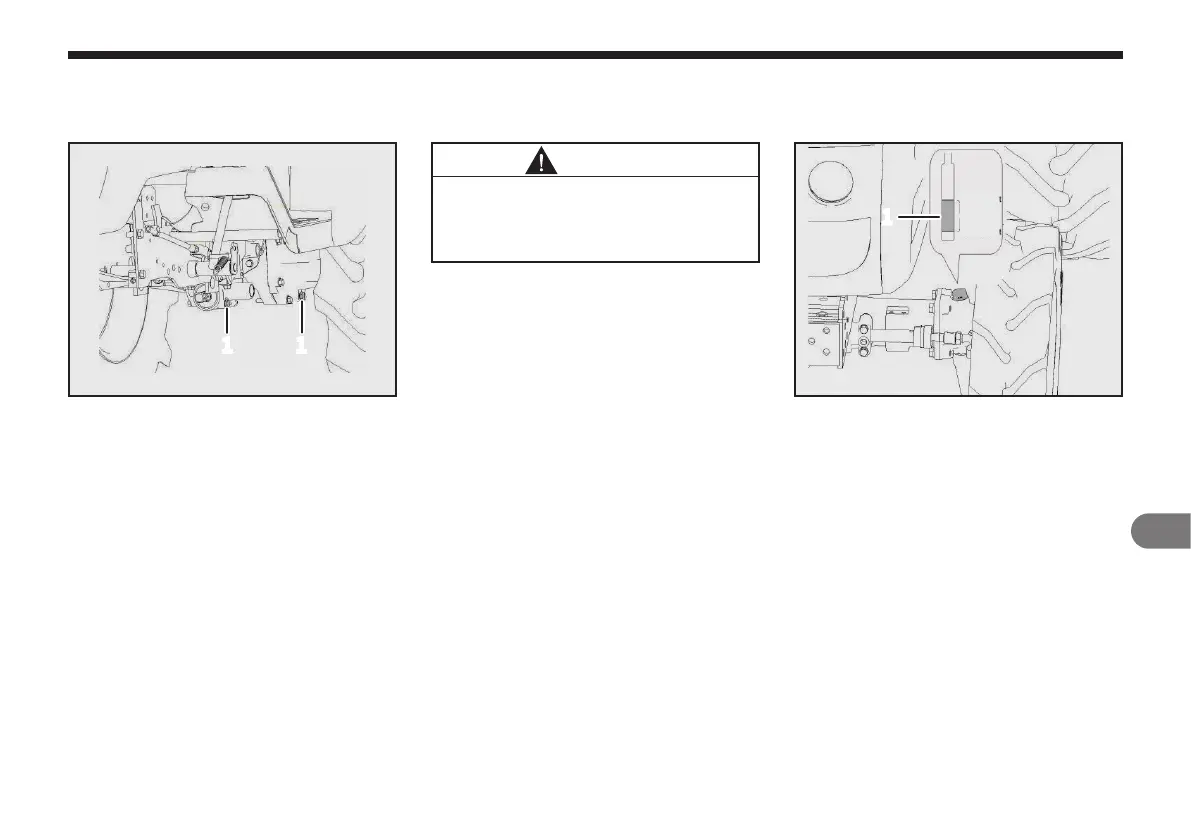 1 1

1