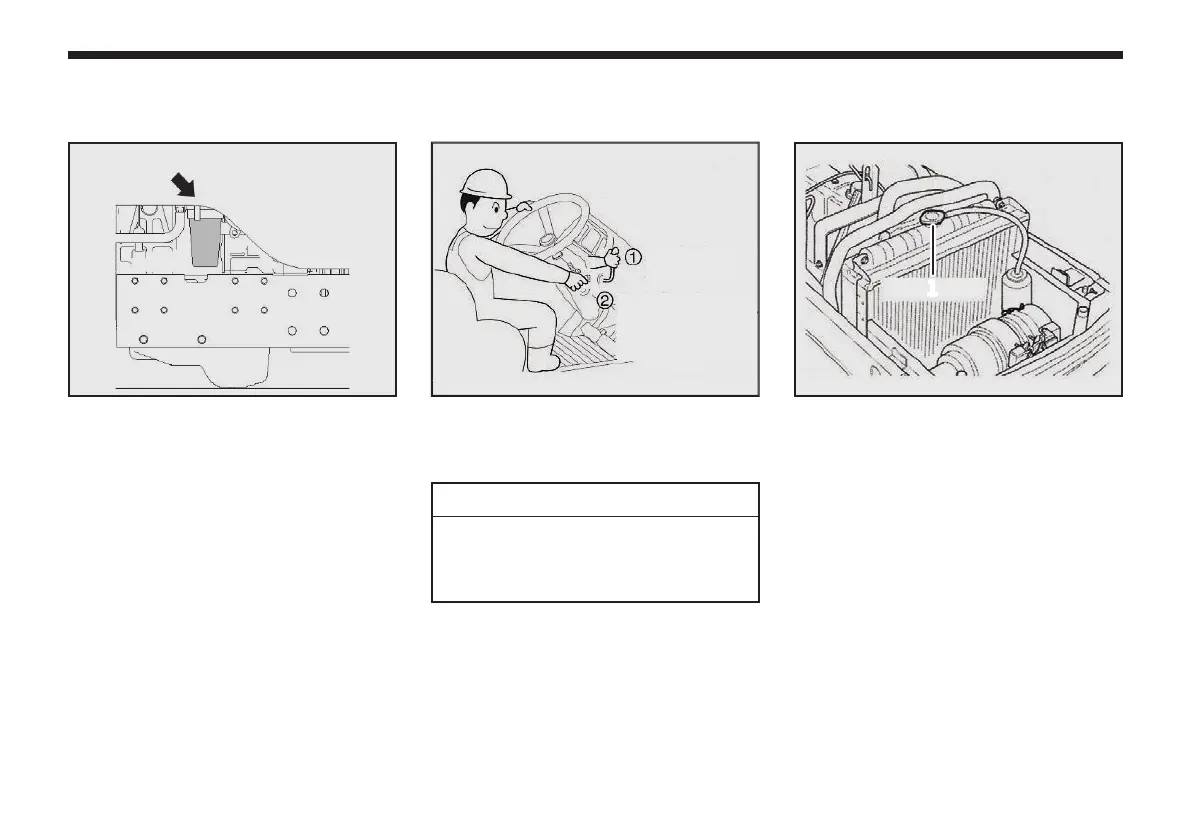 ①
②

1