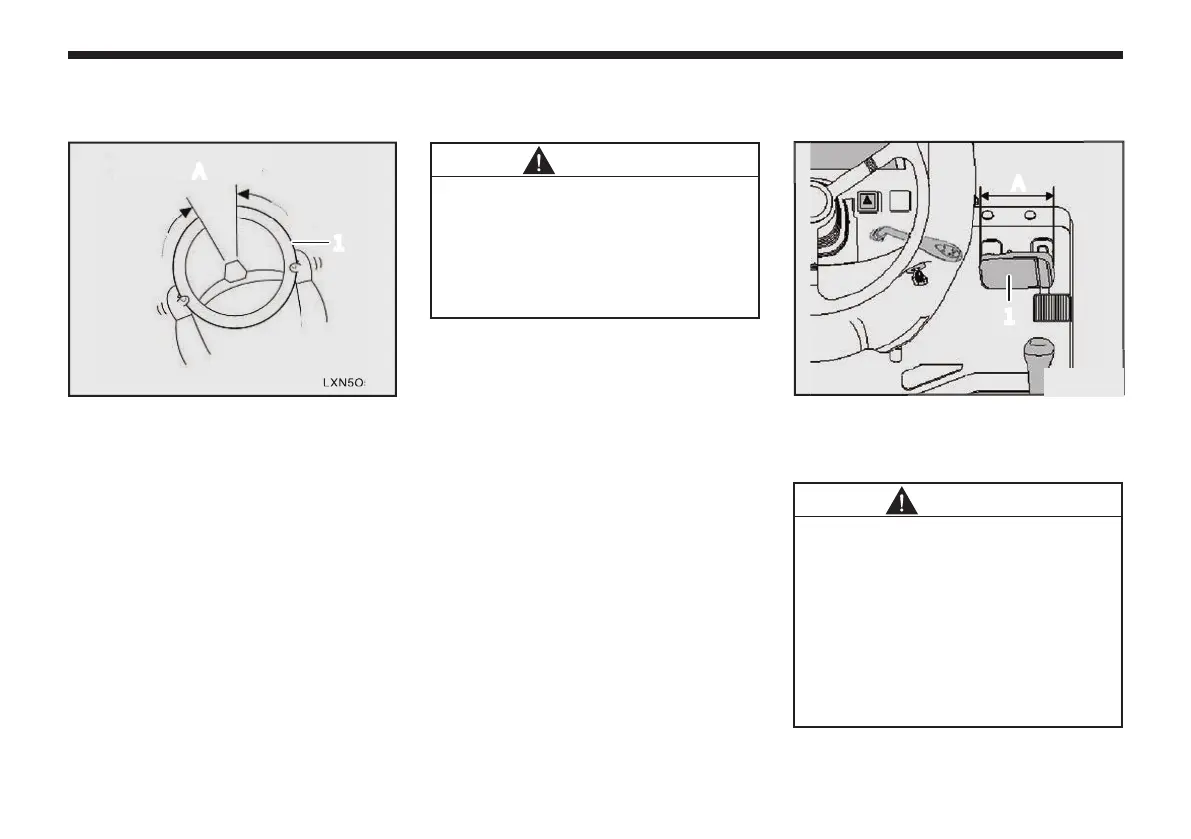 A

1

LXN5O

A

1