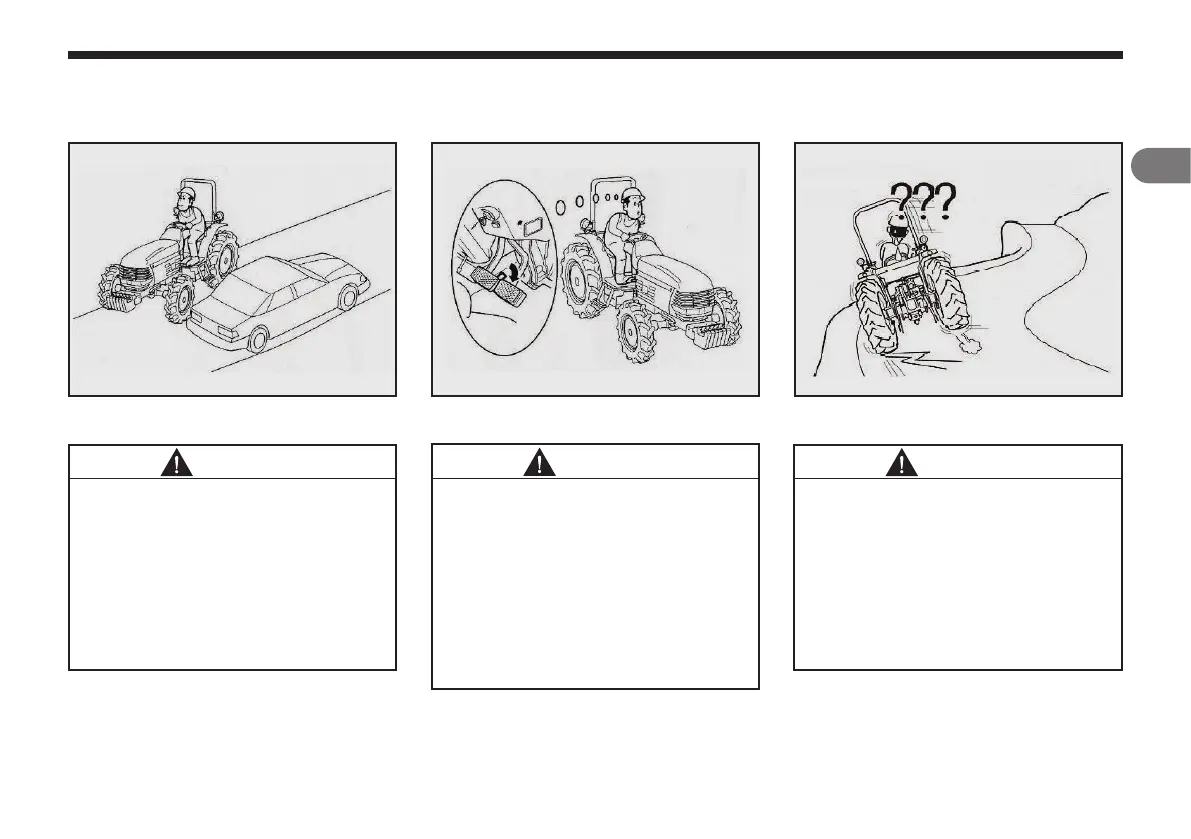 ???