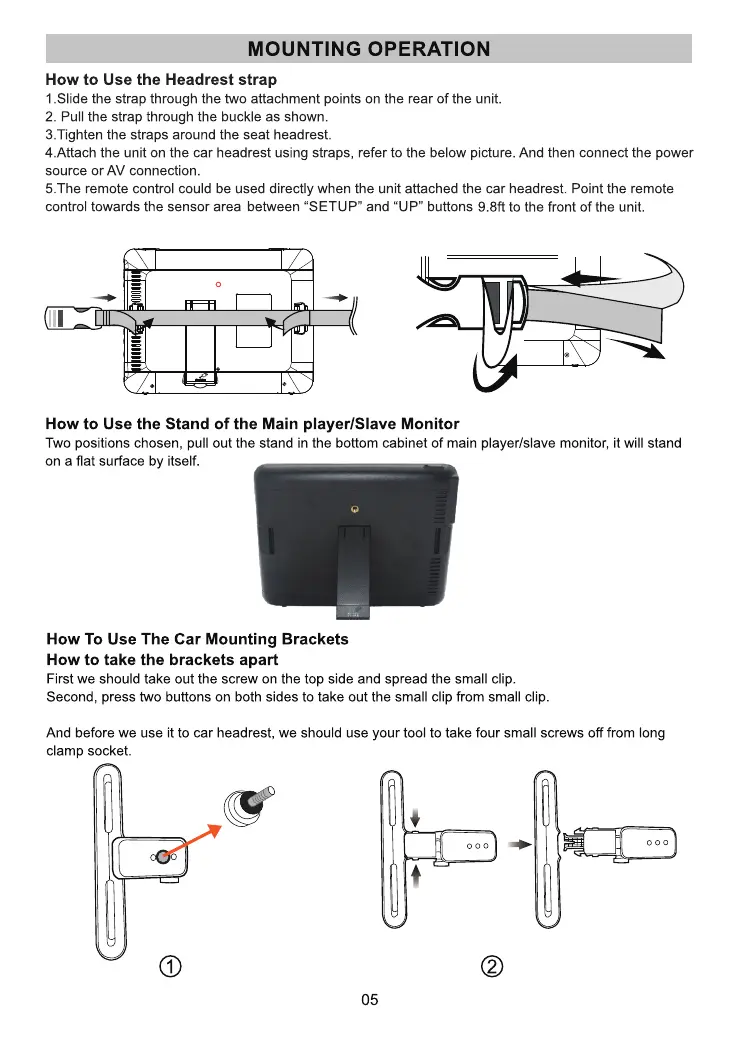 MOUNTING OPERATION

How to Use the Headrest strap

1.Slide the strap through the two attachment points on the rear of the unit.
2. Pull the strap through the buckle as shown.
3.Tighten the straps around the seat headrest.
4.Attach the unit on the car headrest using straps, refer to the below picture. And then connect the power source or AV connection.
5.The remote control could be used directly when the unit attached the car headrest. Point the remote control towards the sensor area between “SETUP” and “UP” buttons 9.8ft to the front of the unit.

How to Use the Stand of the Main player/Slave Monitor

Two positions chosen, pull out the stand in the bottom cabinet of main player/slave monitor, it will stand on a flat surface by itself.

How To Use The Car Mounting Brackets

How to take the brackets apart

First we should take out the screw on the top side and spread the small clip.
Second, press two buttons on both sides to take out the small clip from small clip.

And before we use it to car headrest, we should use your tool to take four small screws off from long clamp socket.

①

②

05