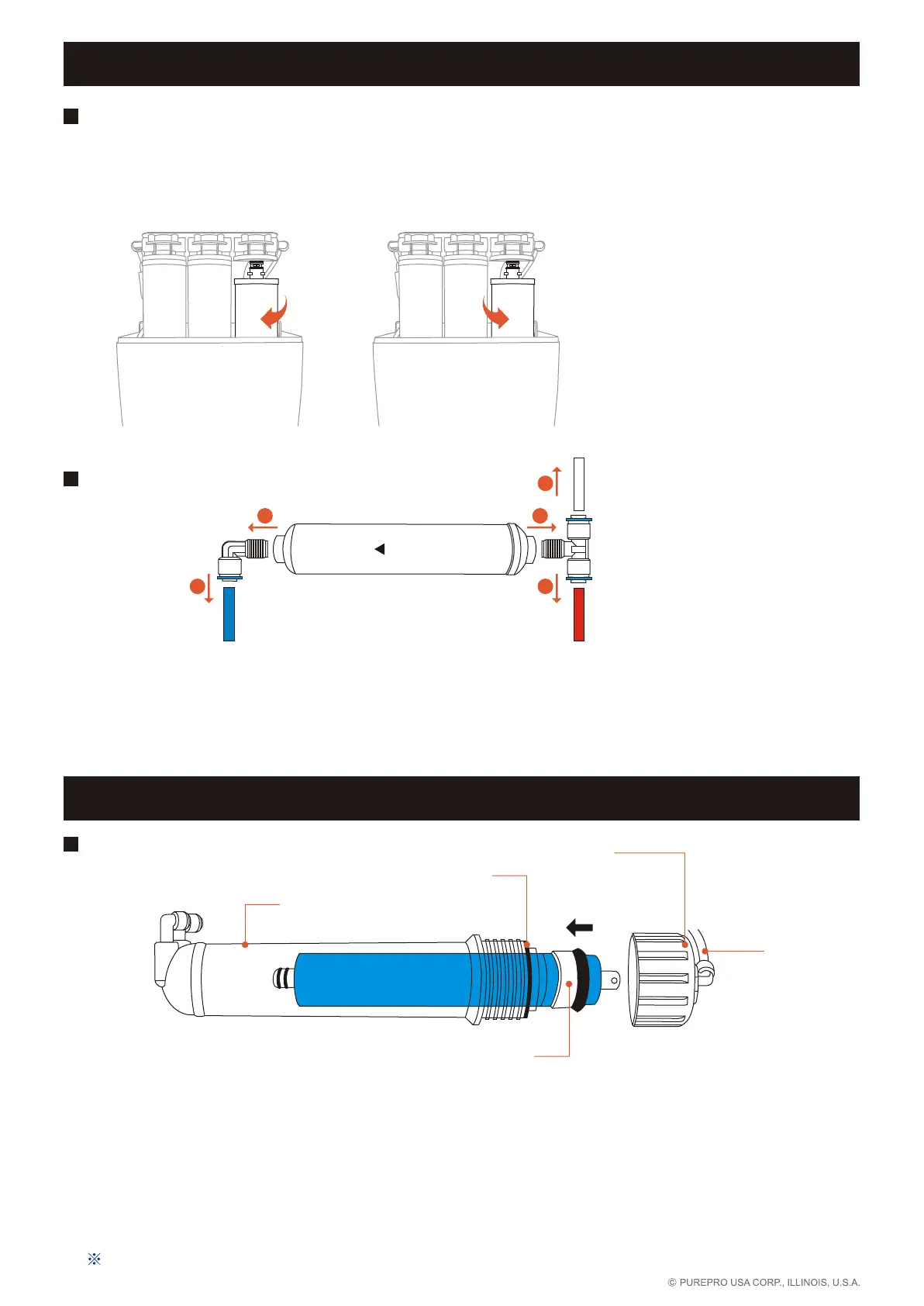 ※

© PUREPRO USA CORP., ILLINOIS, U.S.A.