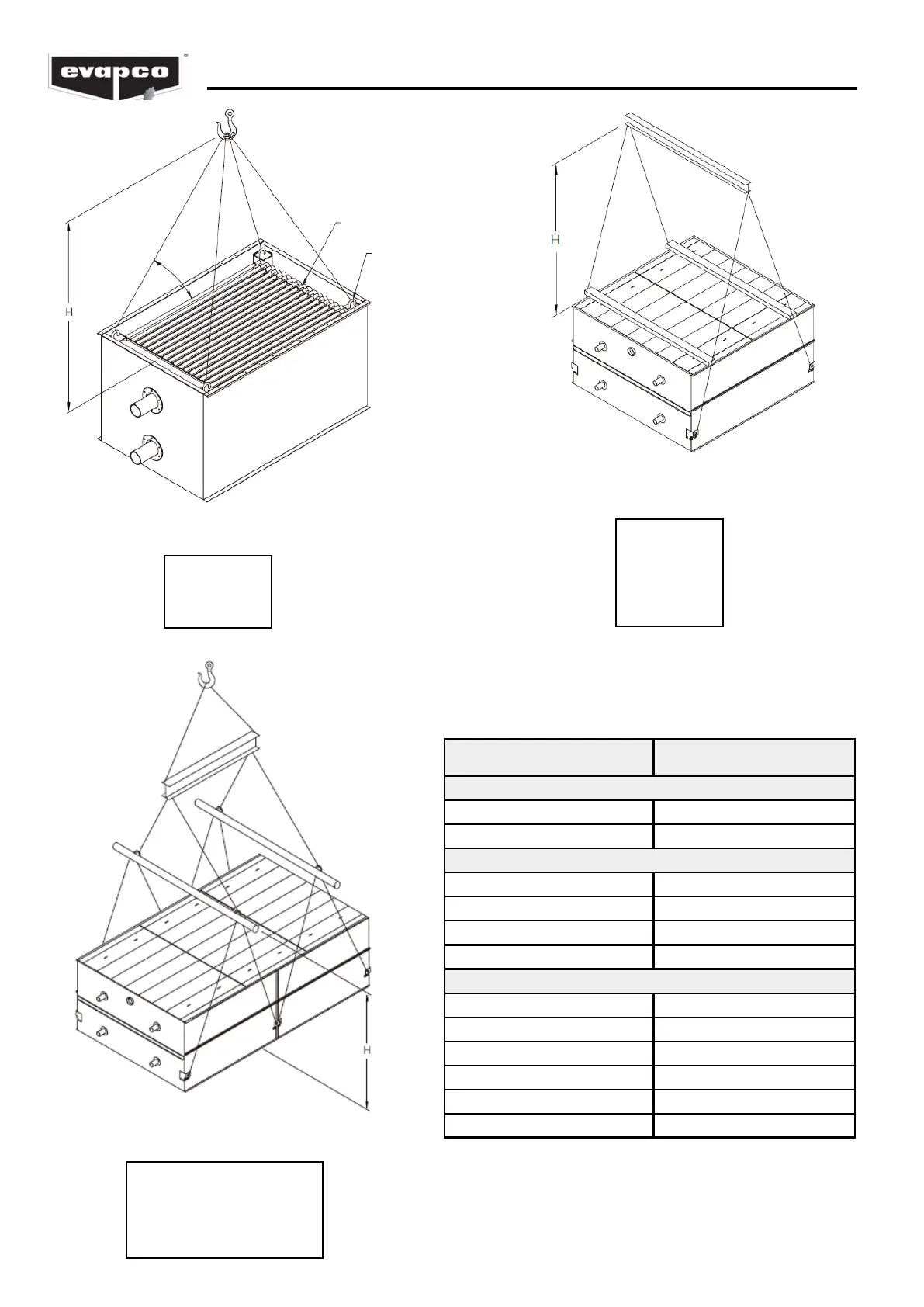 evapco

H

H

H