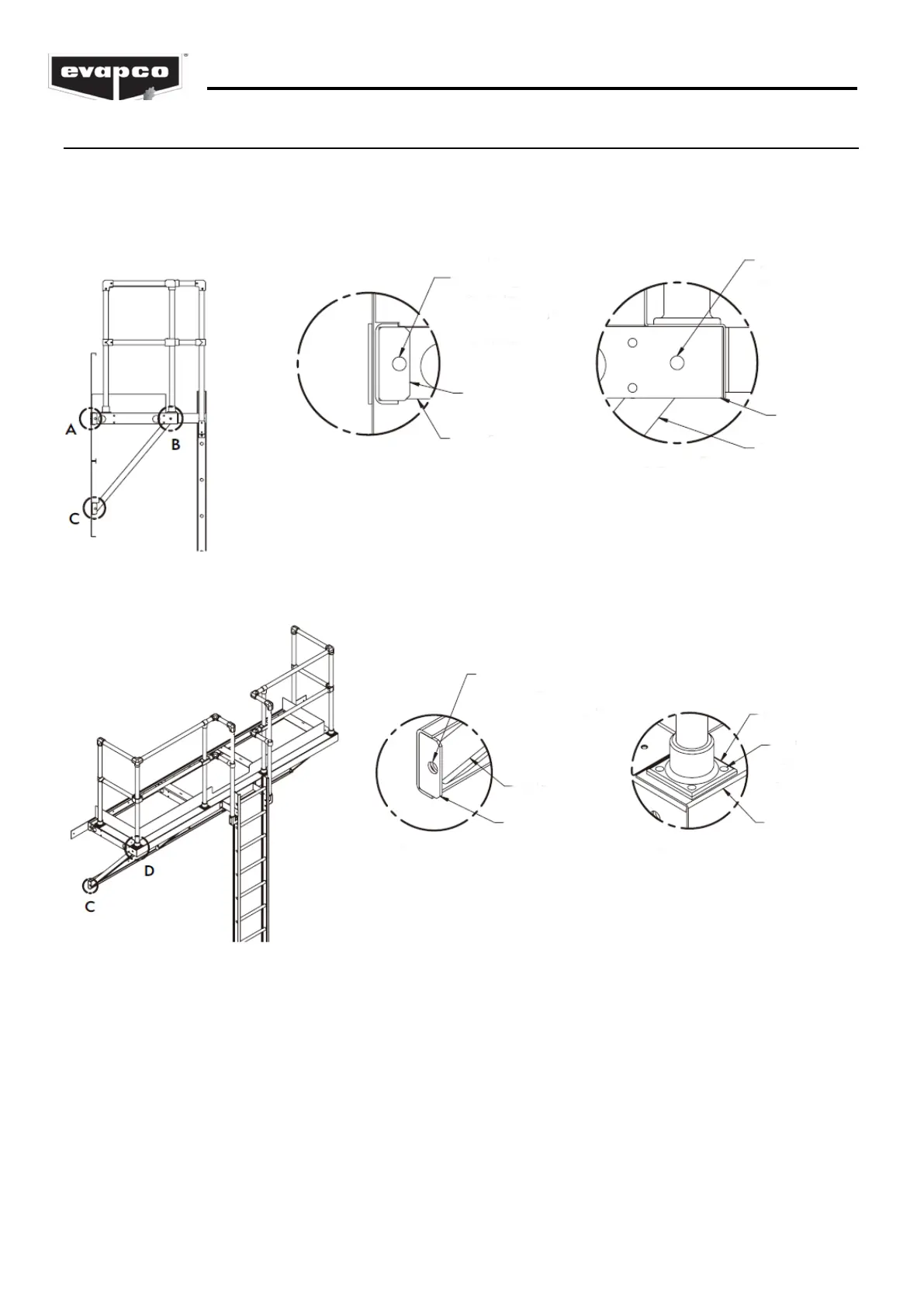 evapco

A

B

C

D

C