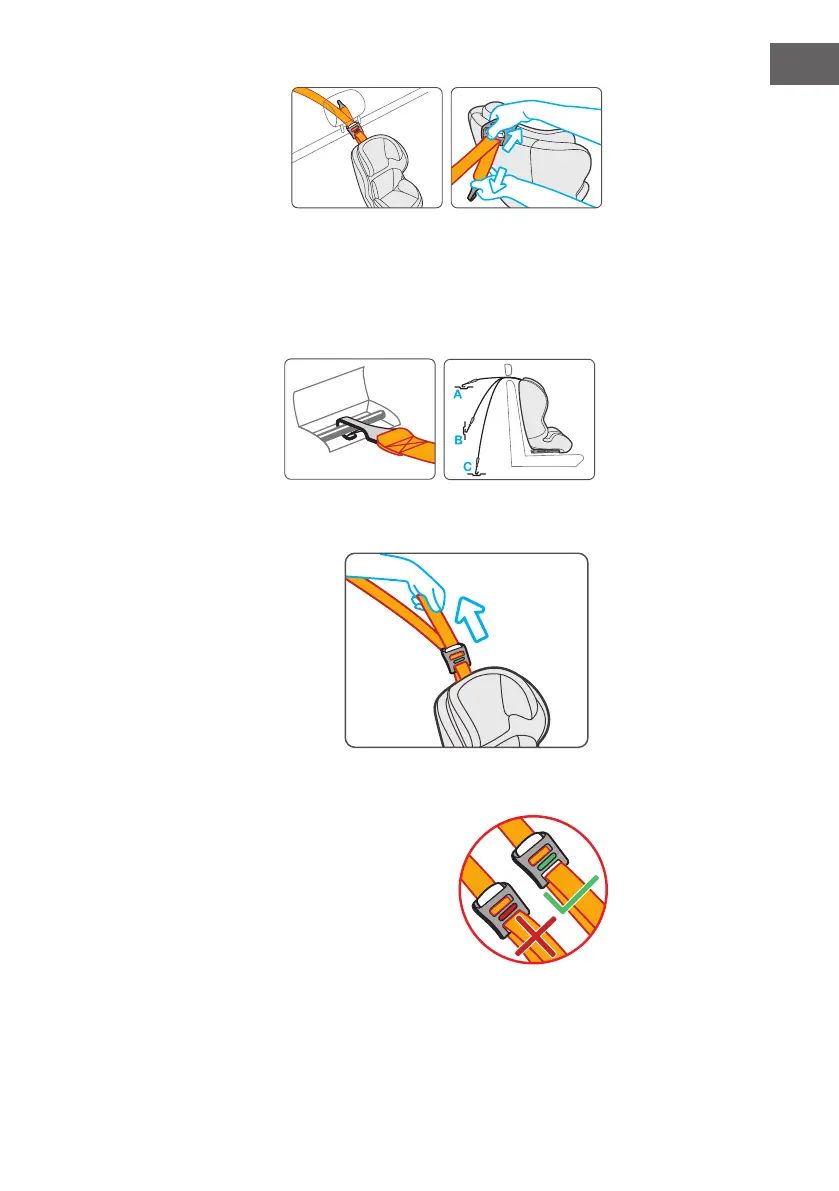 A

B

C