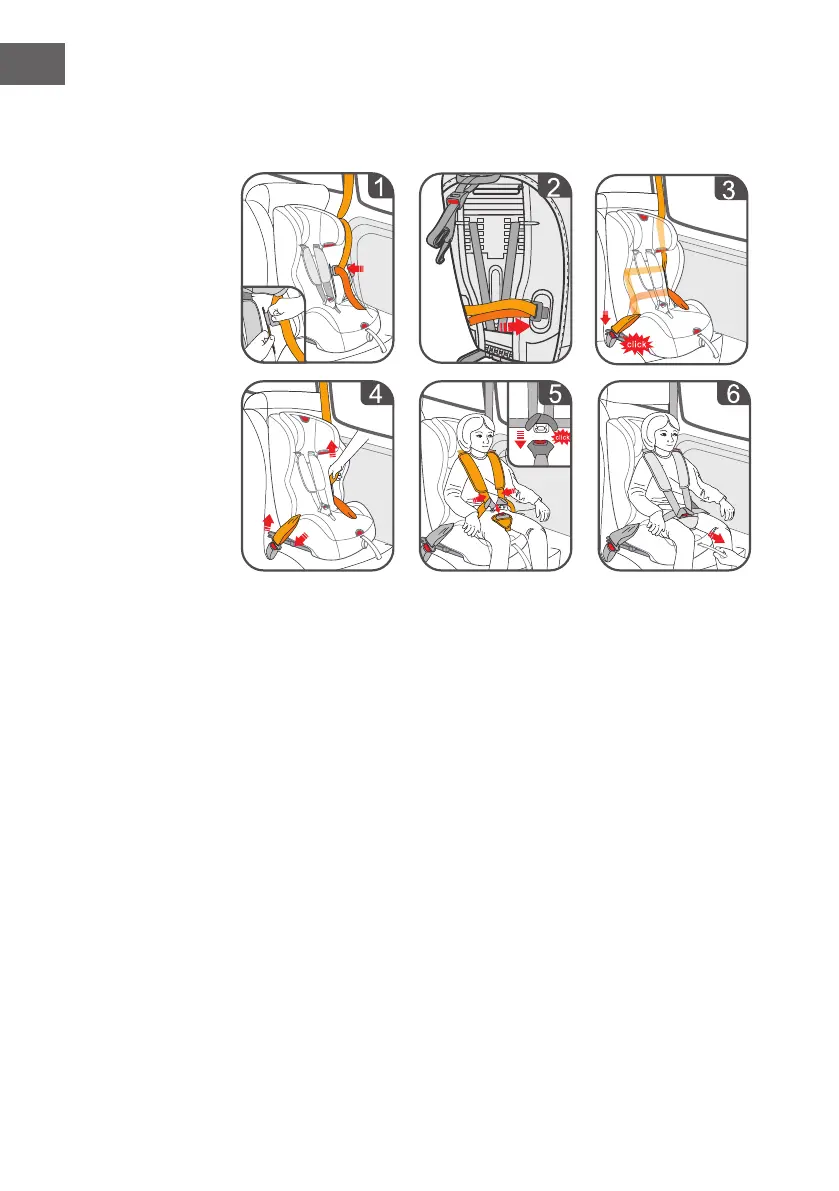 1

2

3

click

4

5

click

6