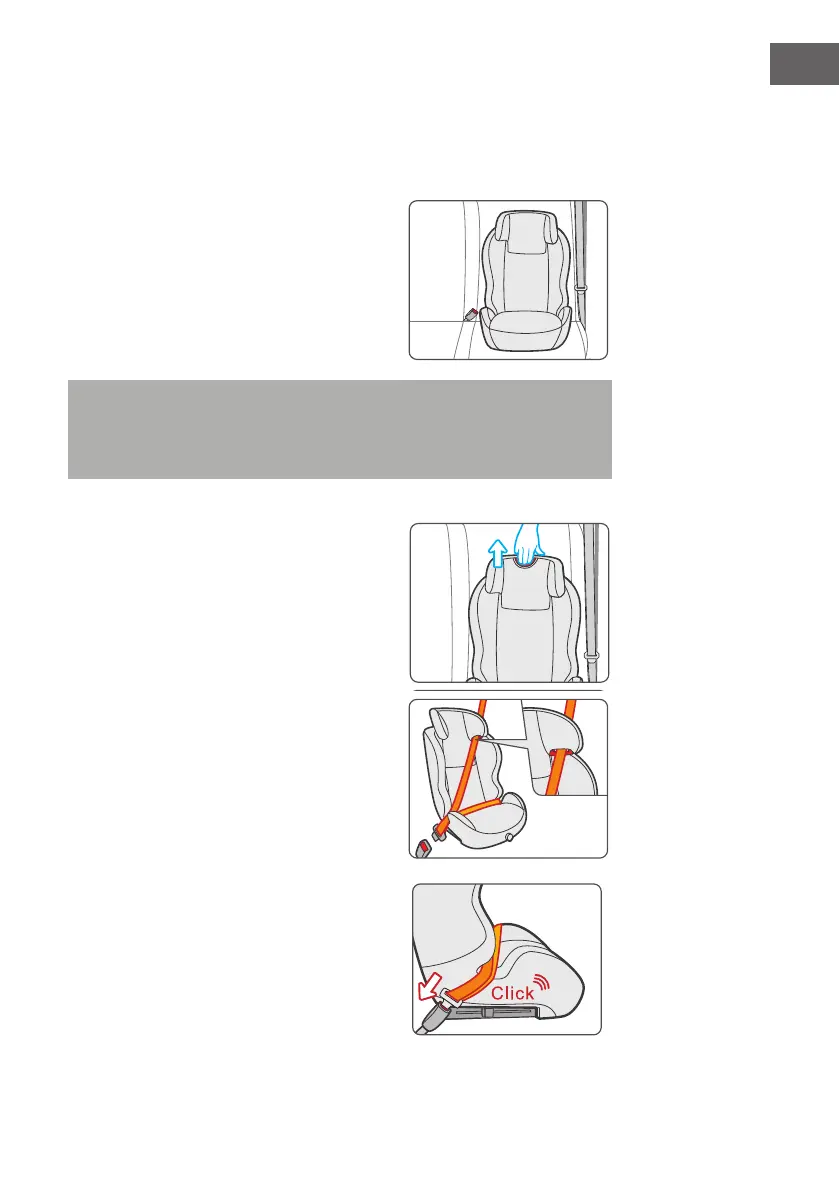 Click