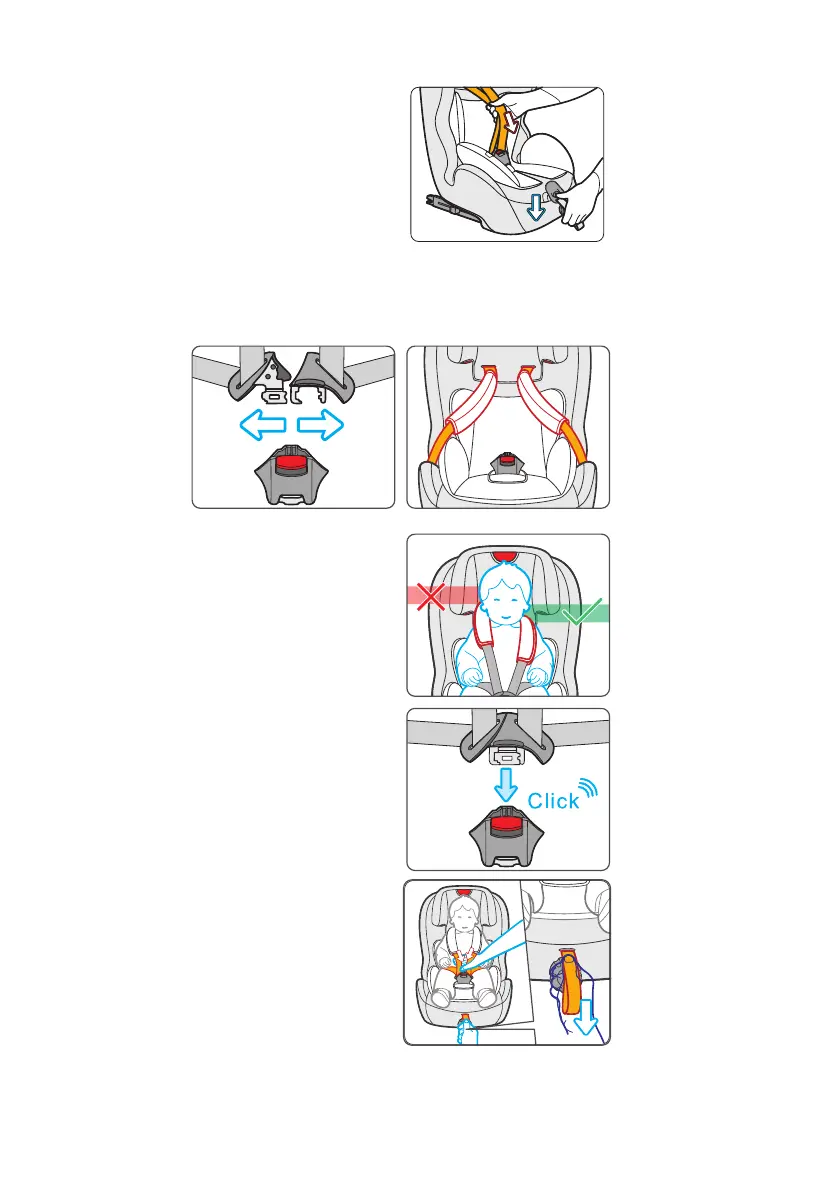 Click