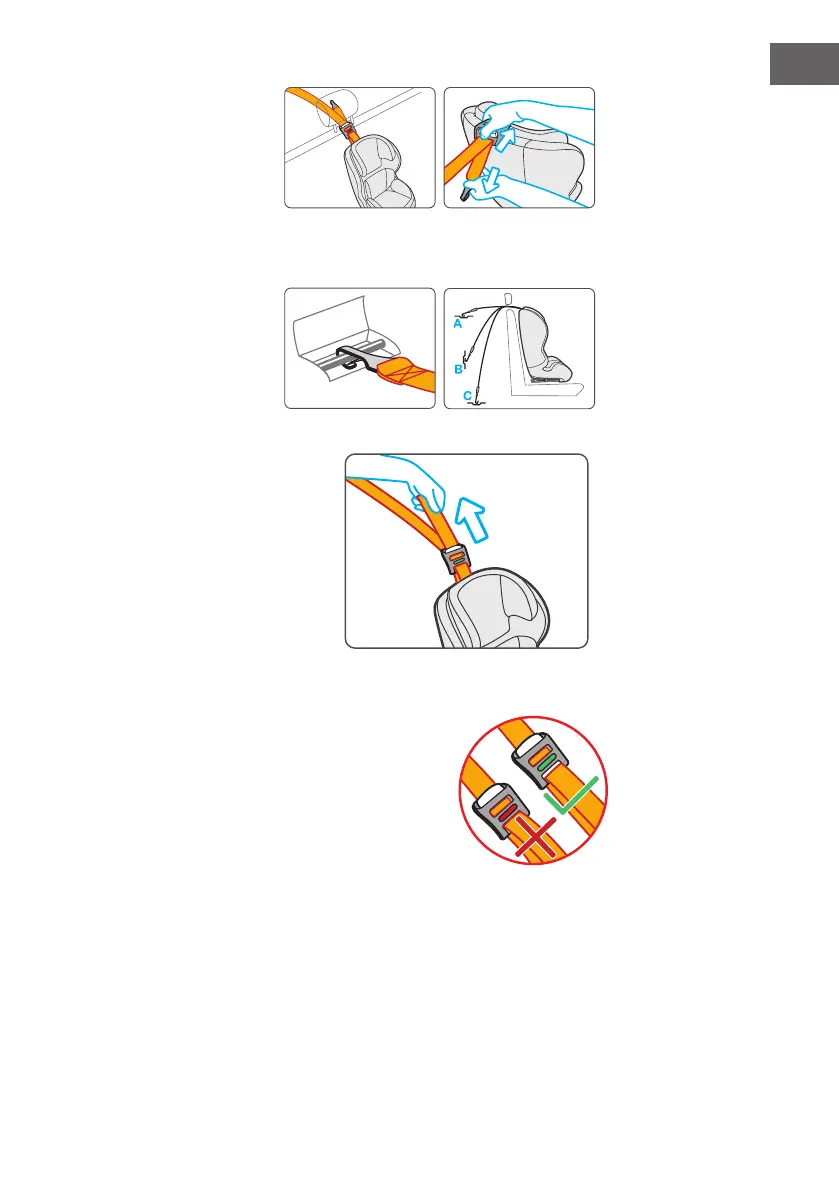 A
B
C