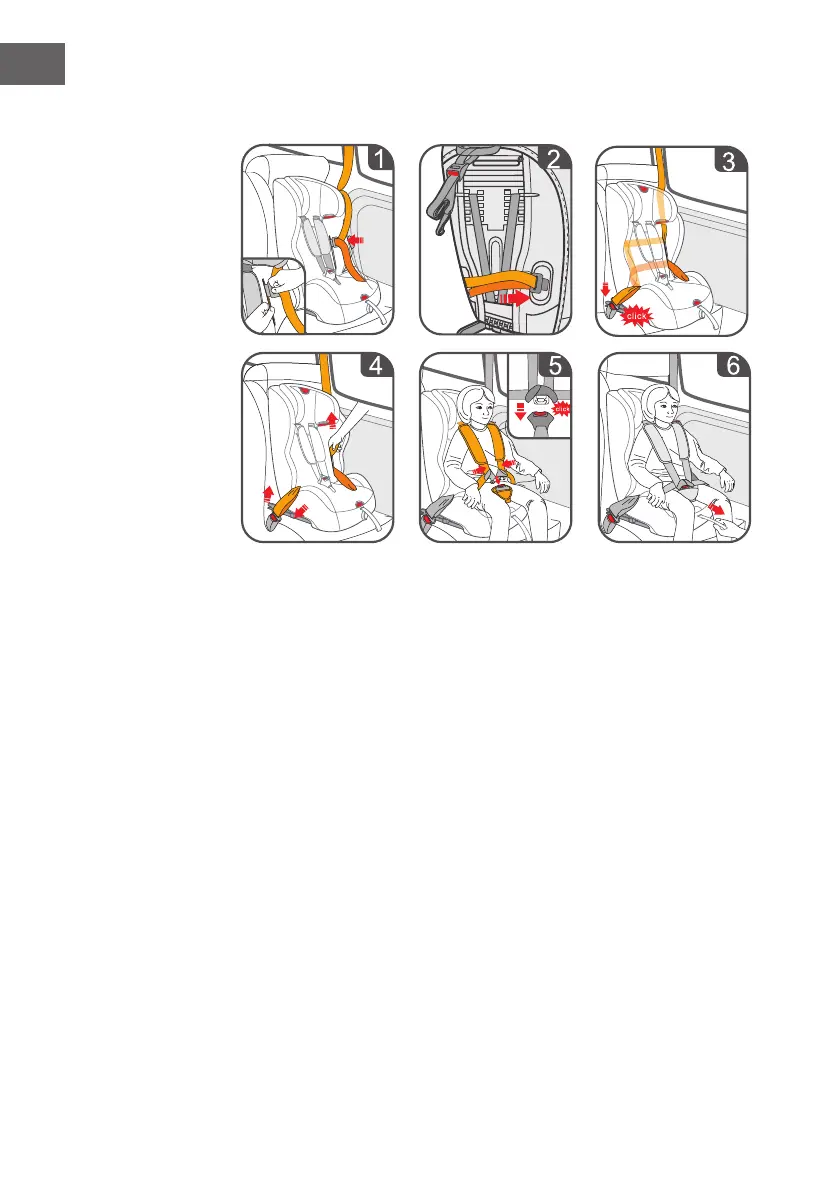 1

2

3

click

4

5

click

6