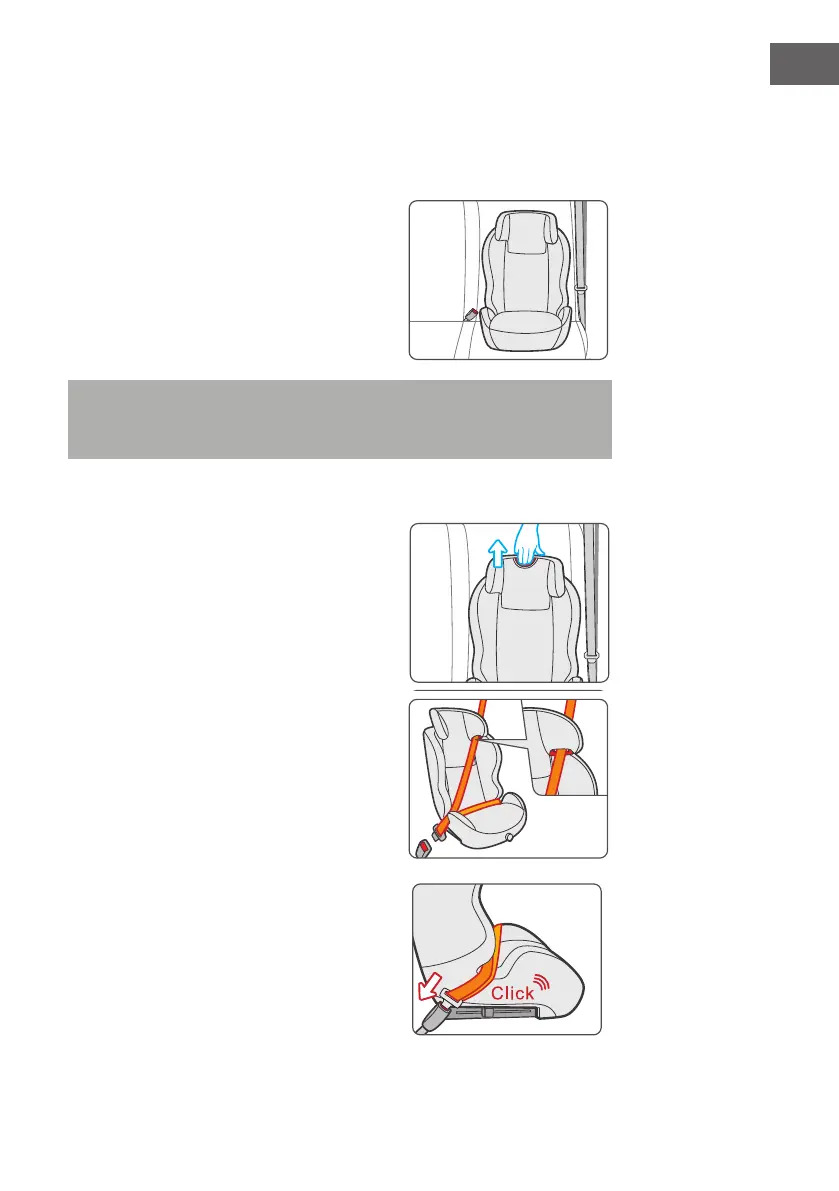 Click