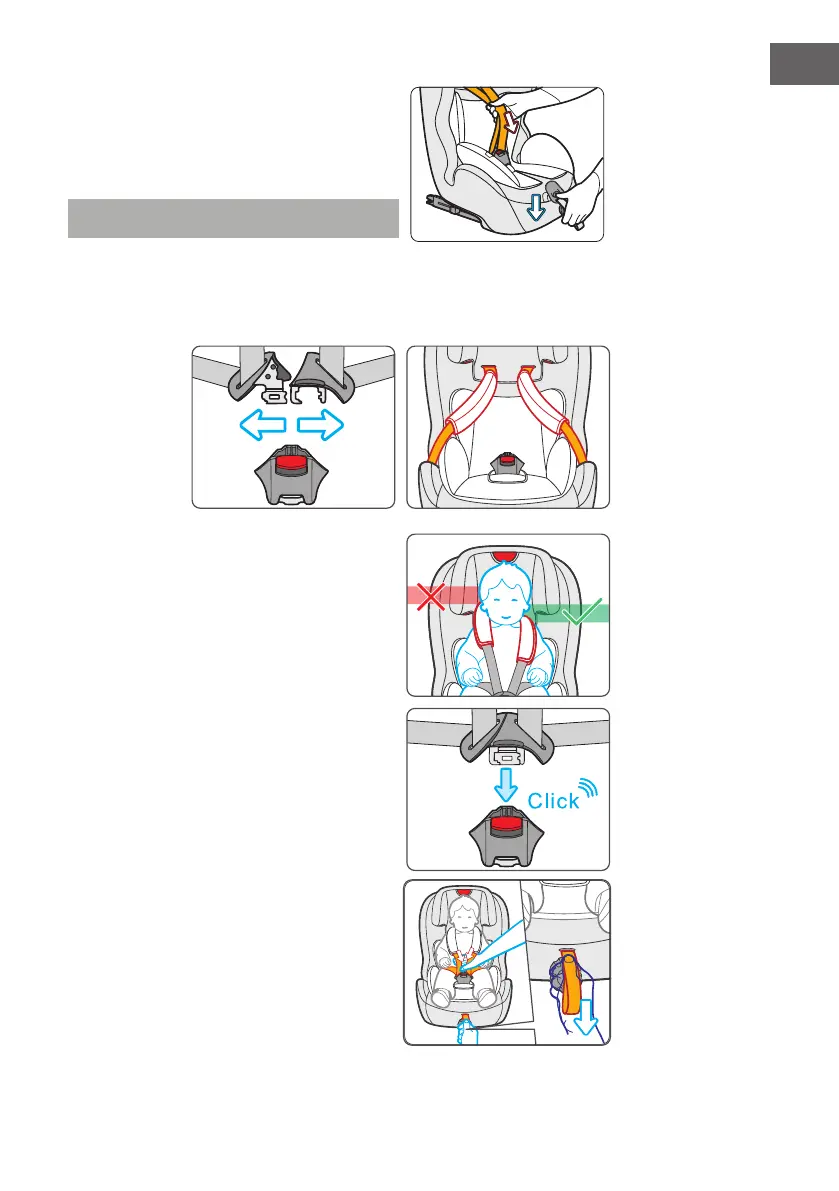 Click