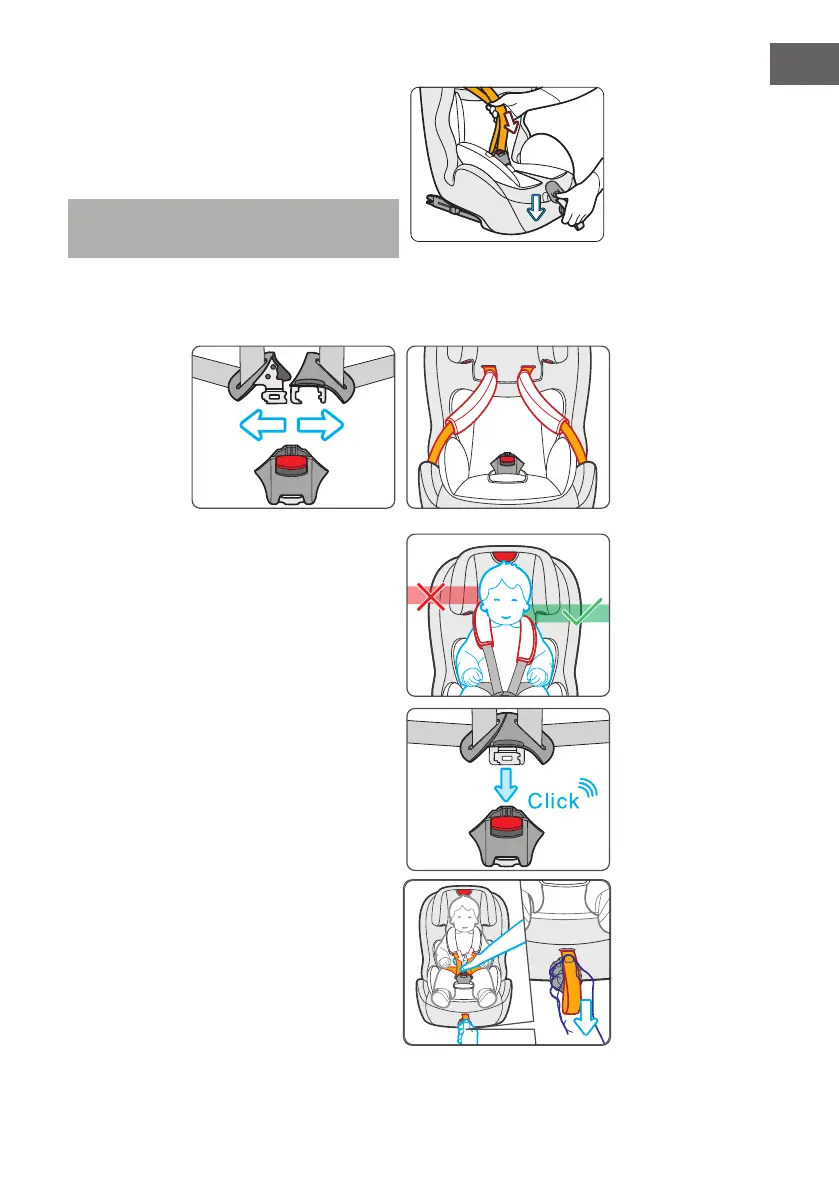 Click