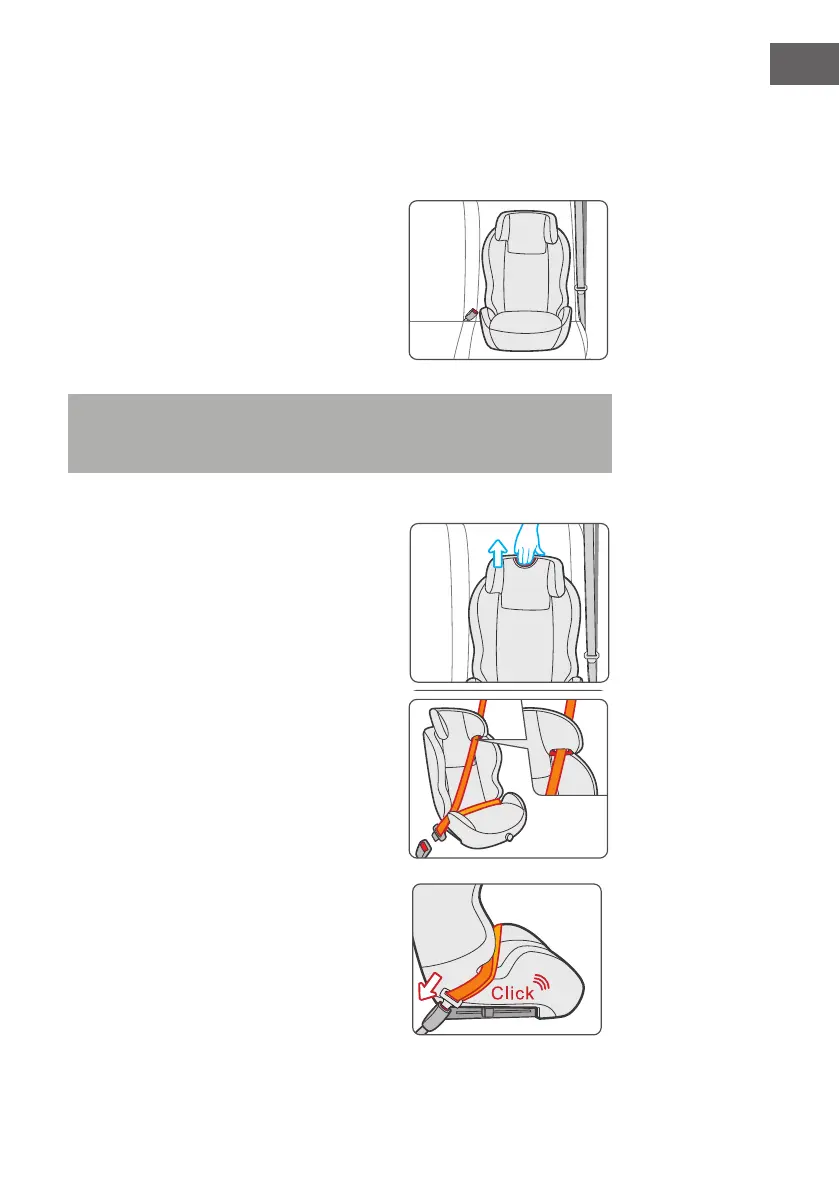 Click