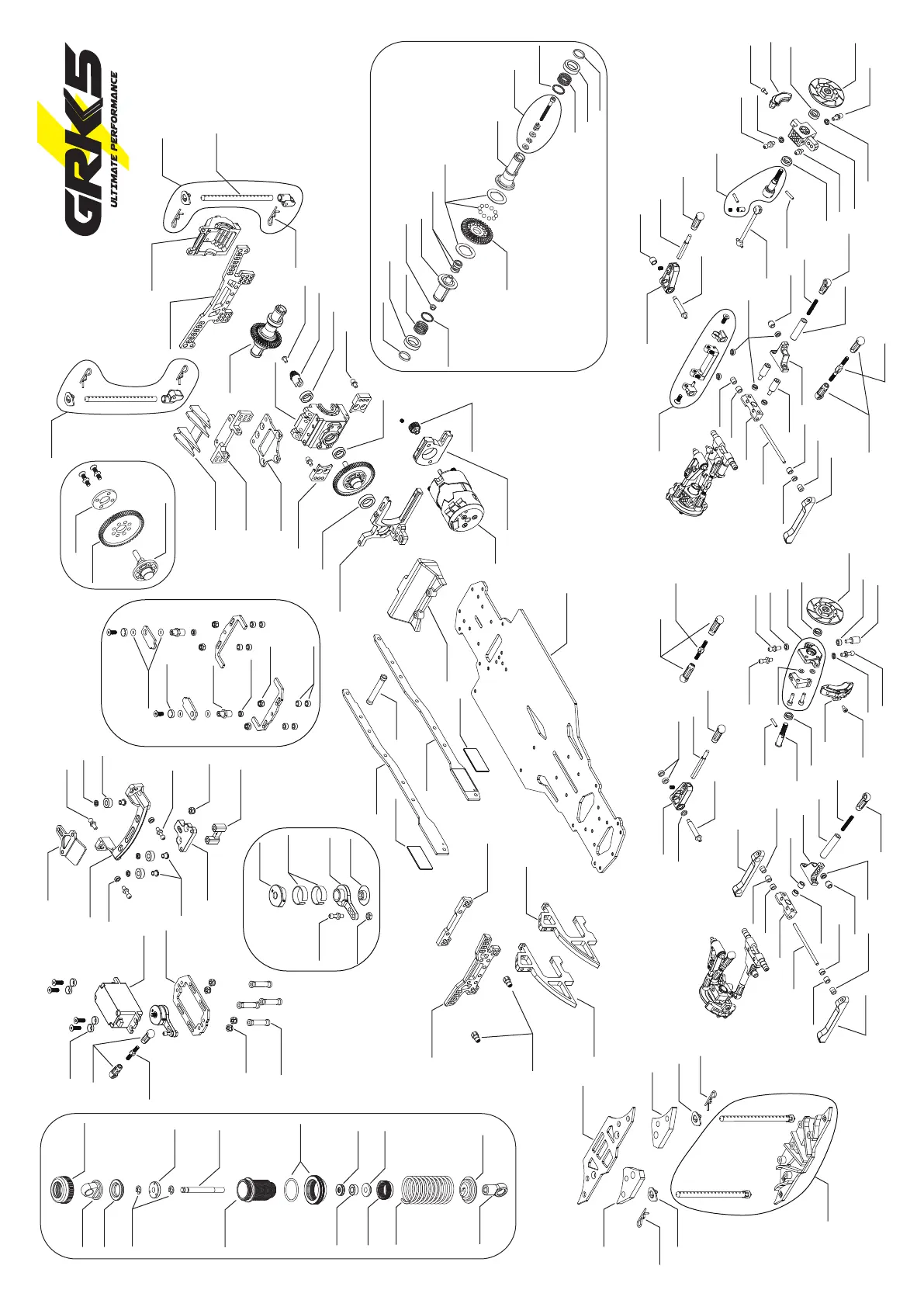 GRK5
ULTIMATE PERFORMANCE