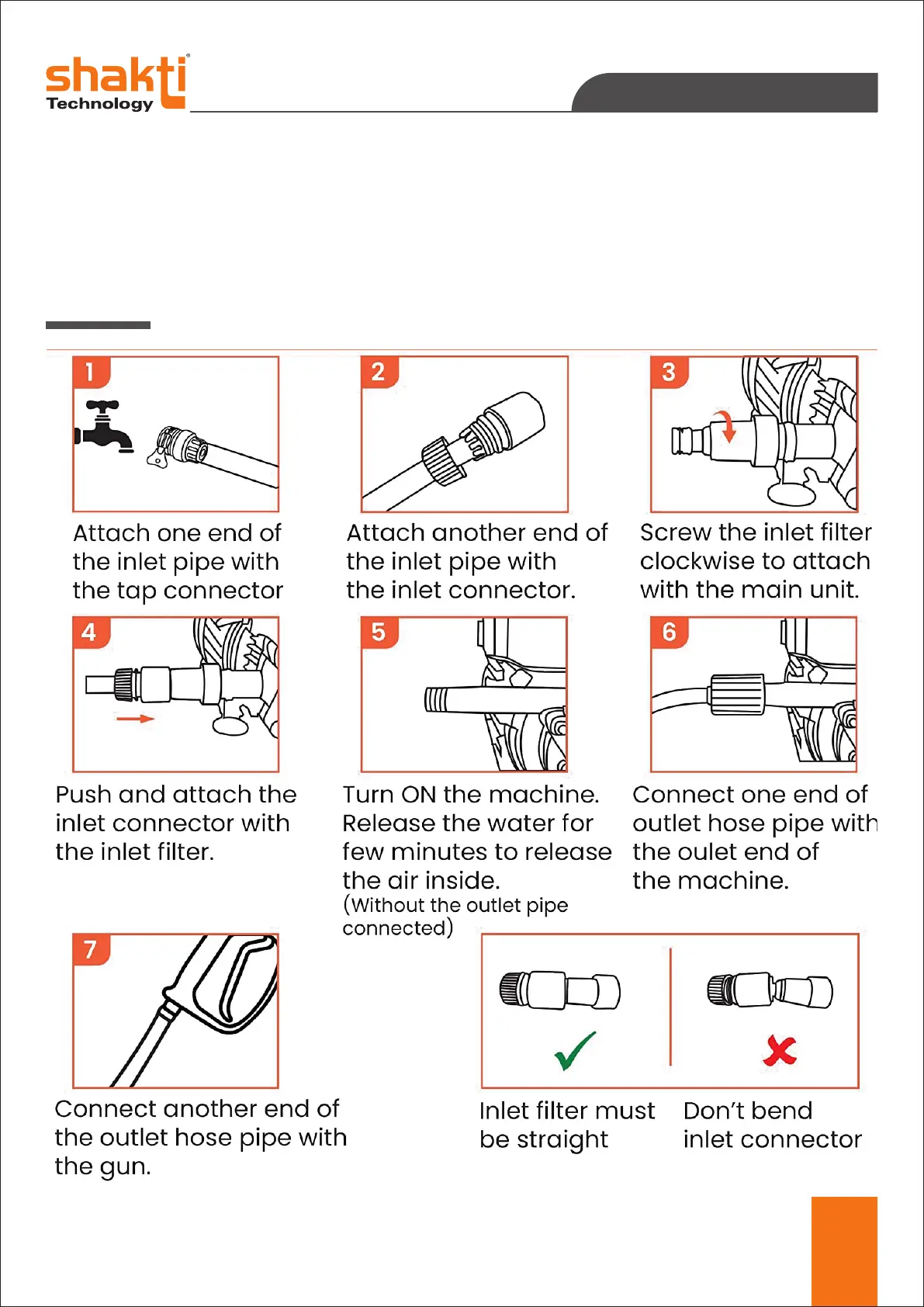 shakti
Technology

1

Attach one end of the inlet pipe with the tap connector

2

Attach another end of the inlet pipe with the inlet connector.

3

Screw the inlet filter clockwise to attach with the main unit.

4

Push and attach the inlet connector with the inlet filter.

5

Turn ON the machine. Release the water for few minutes to release the air inside.
(Without the outlet pipe connected)

6

Connect one end of outlet hose pipe with the oulet end of the machine.

7

Connect another end of the outlet hose pipe with the gun.

Inlet filter must be straight

Don't bend inlet connector