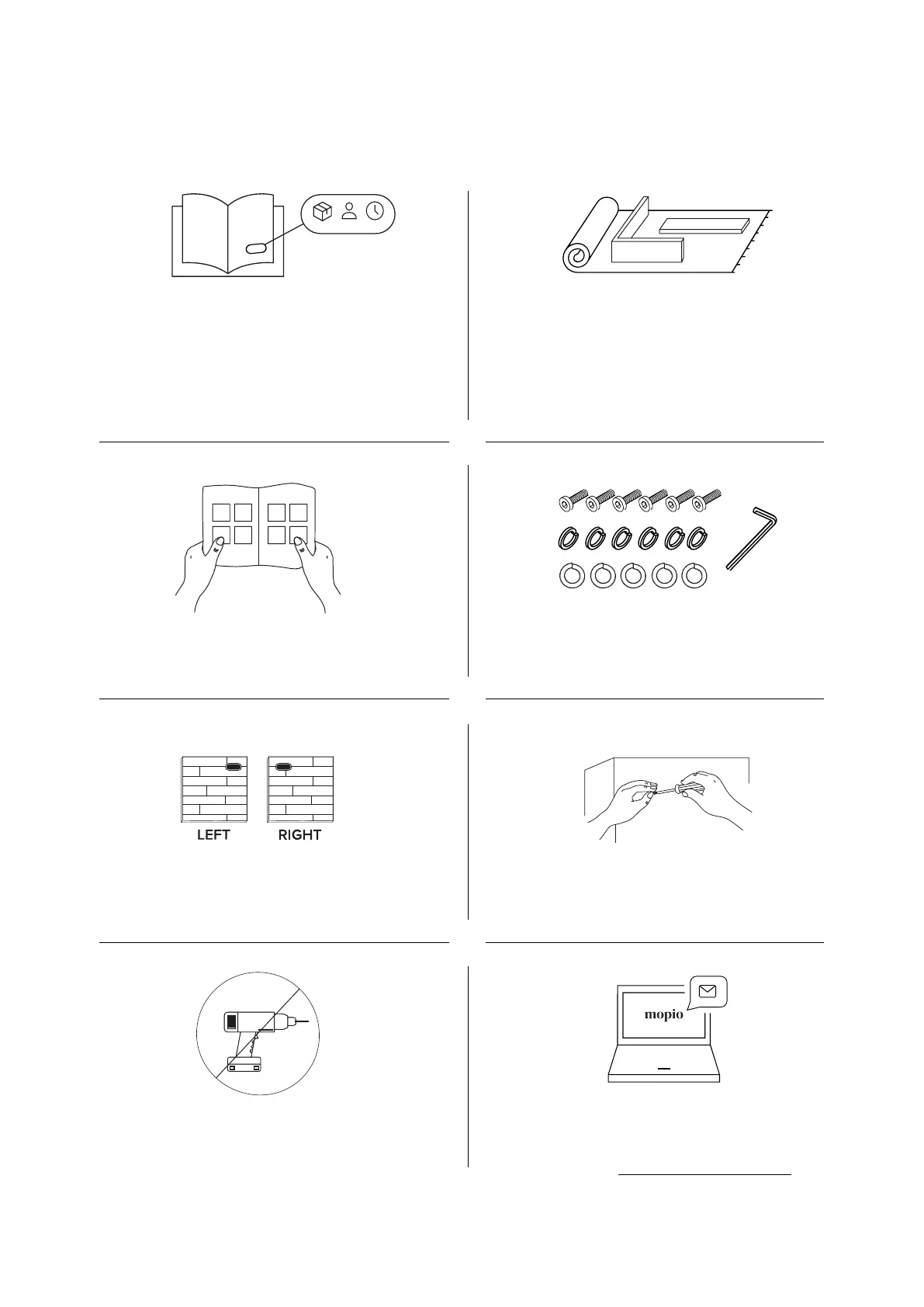 LEFT RIGHT

mopio