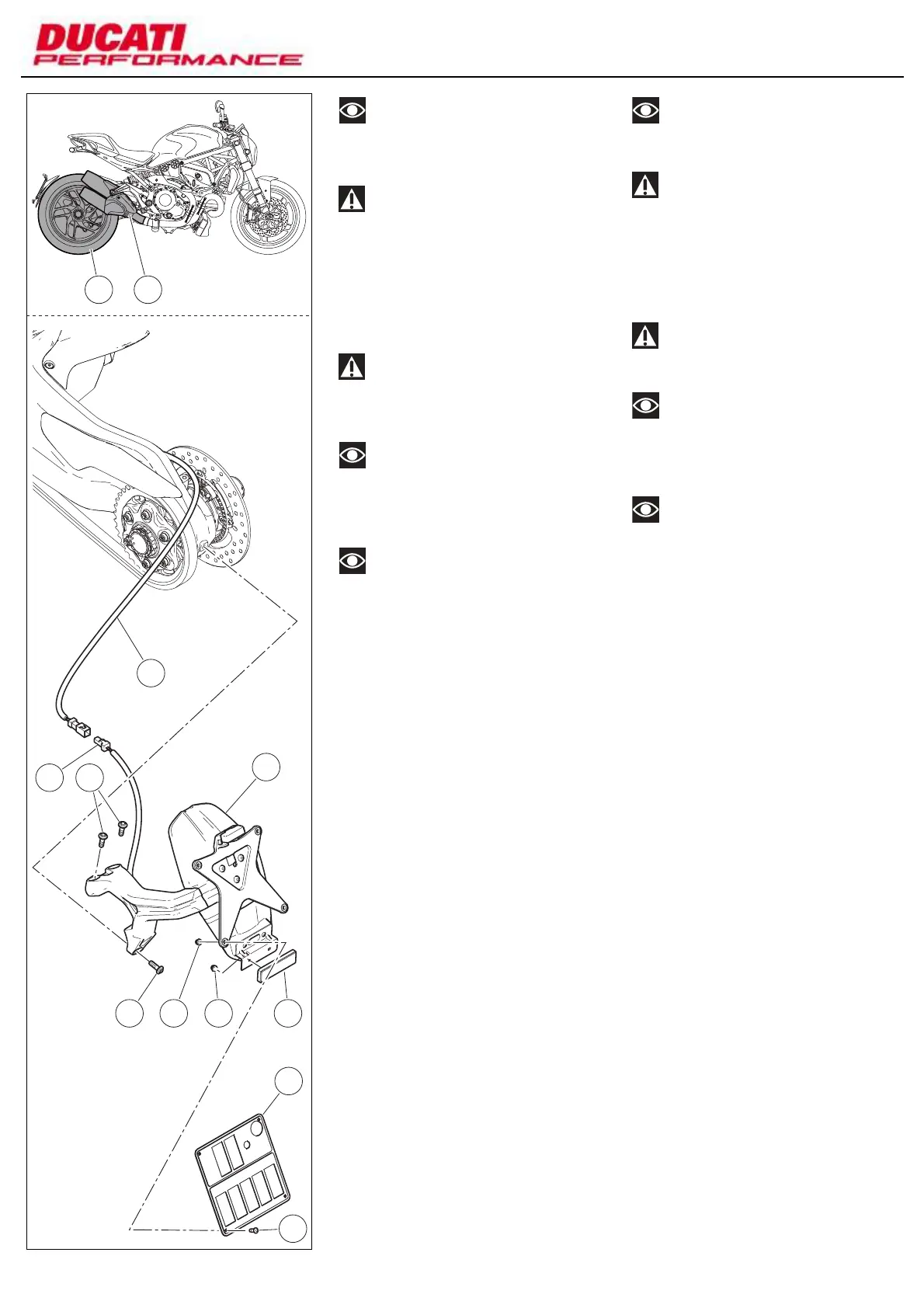 DUCATI PERFORMANCE