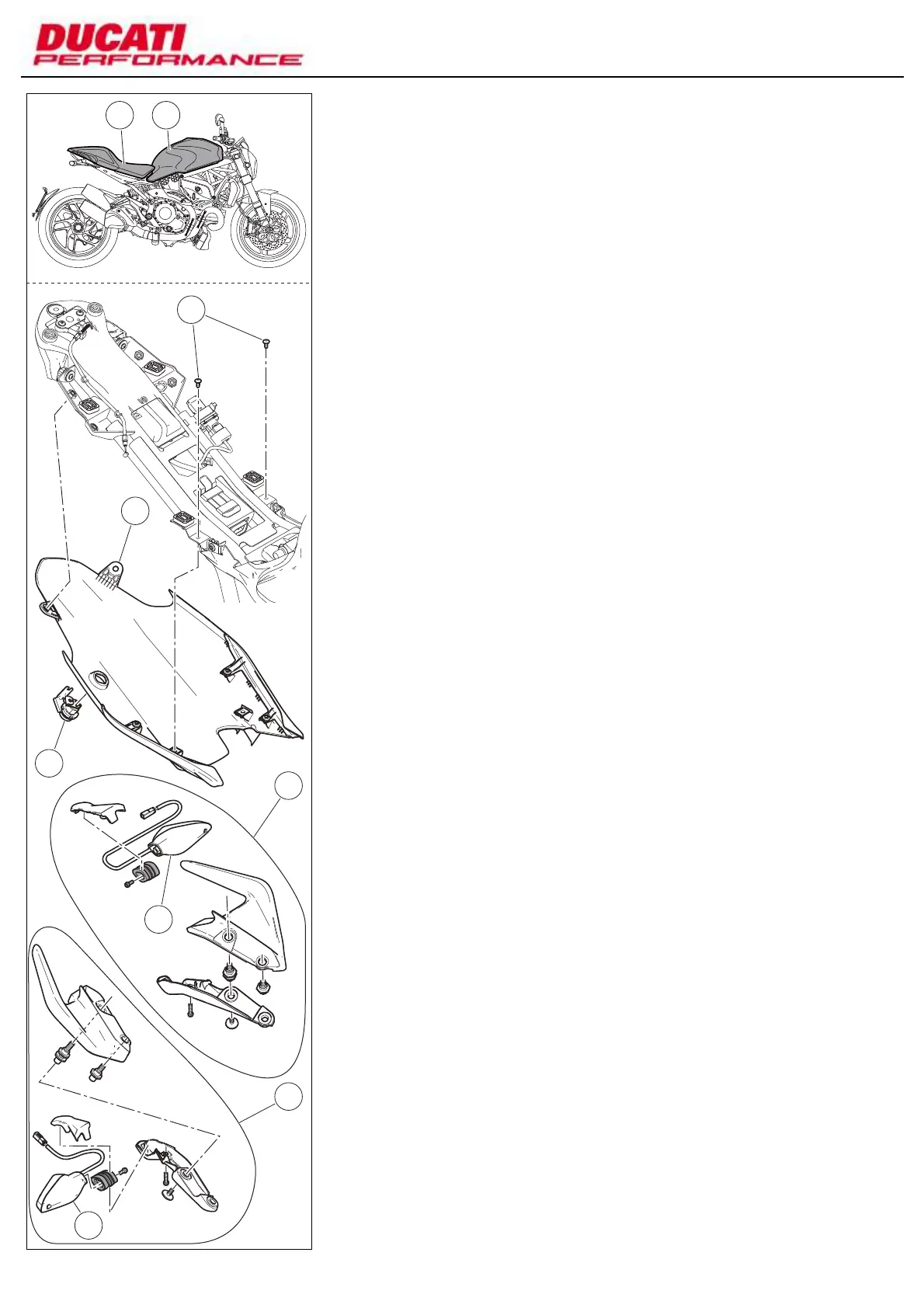 DUCATI
PERFORMANCE