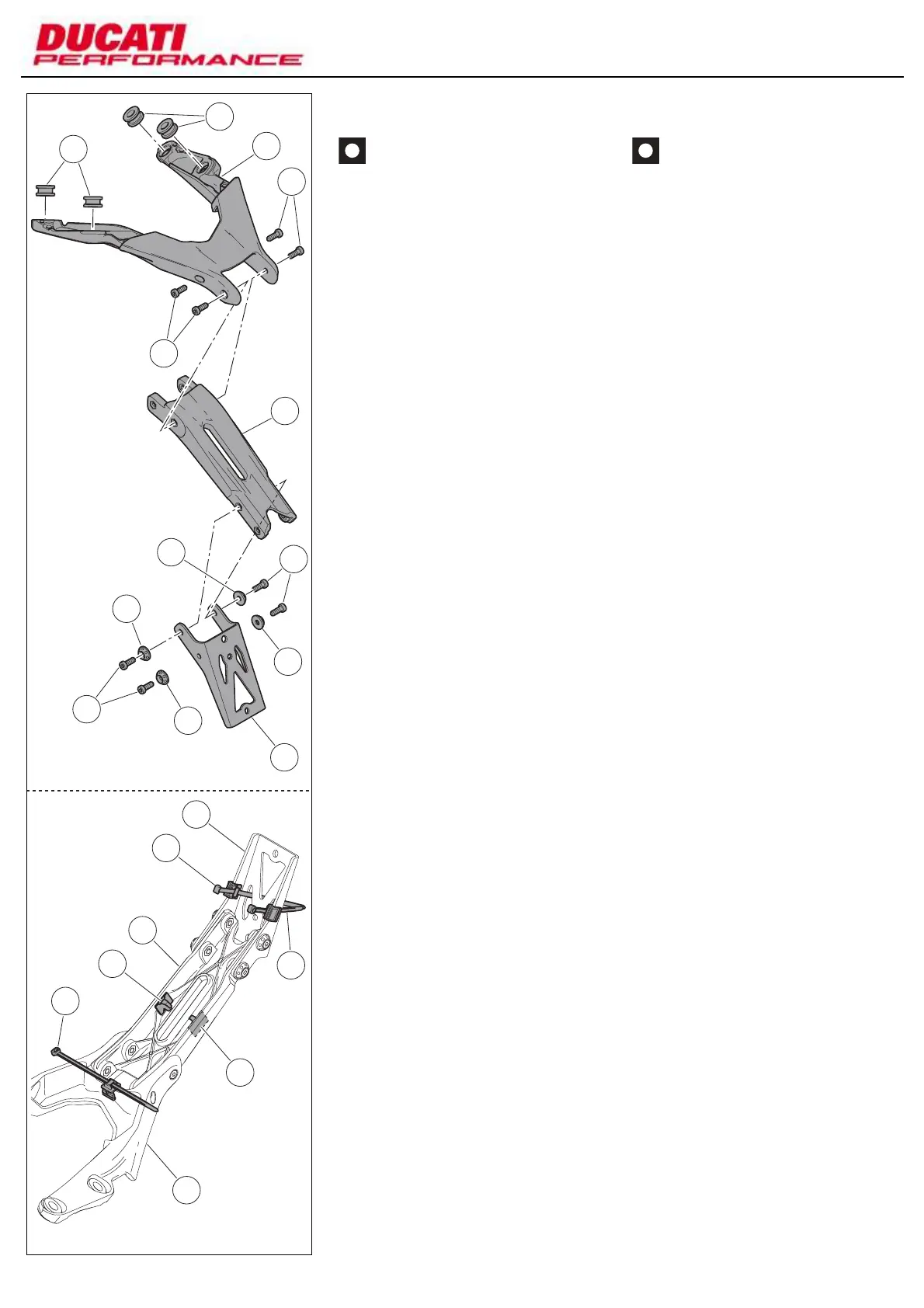 DUCATI PERFORMANCE