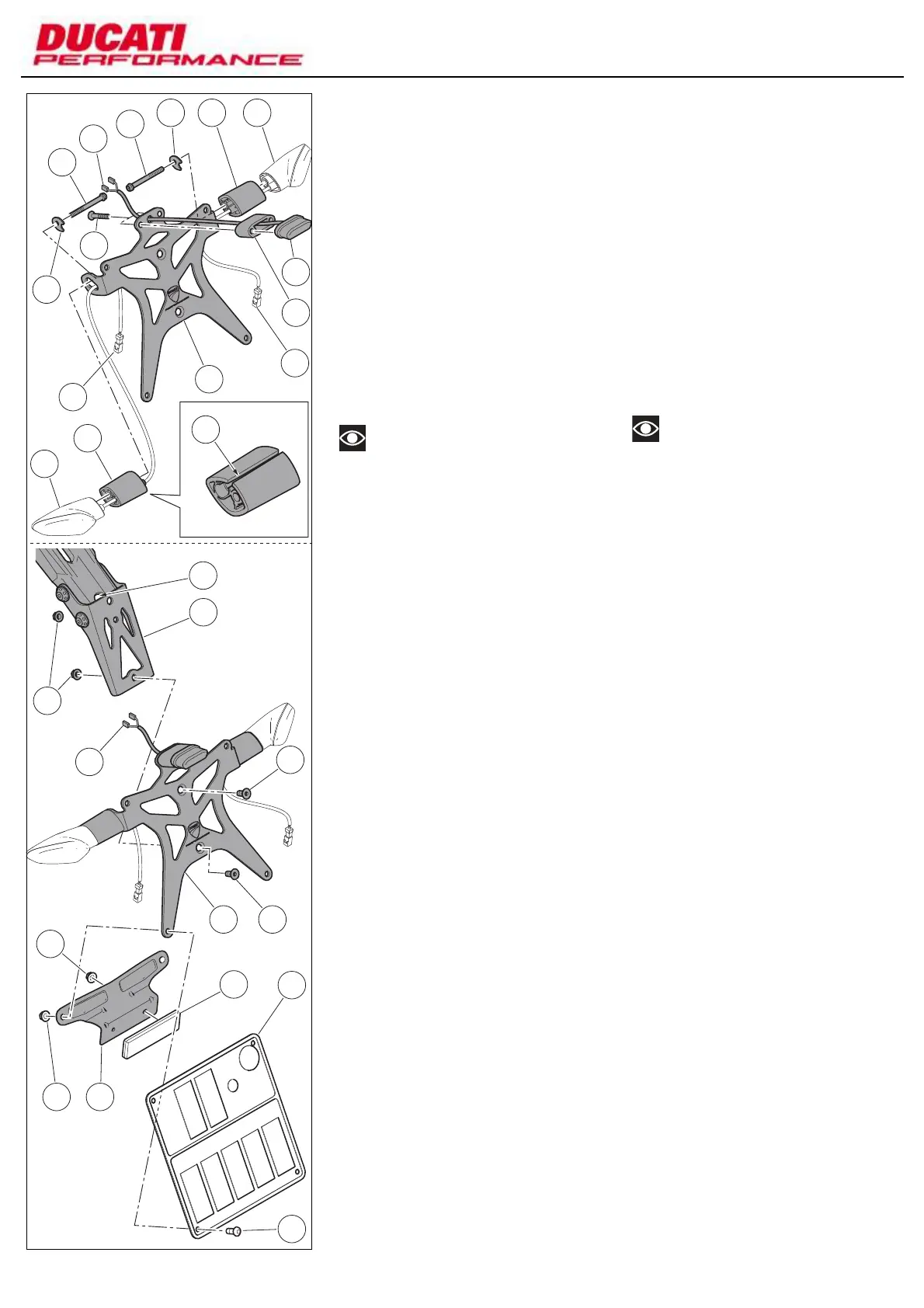 DUCATI PERFORMANCE