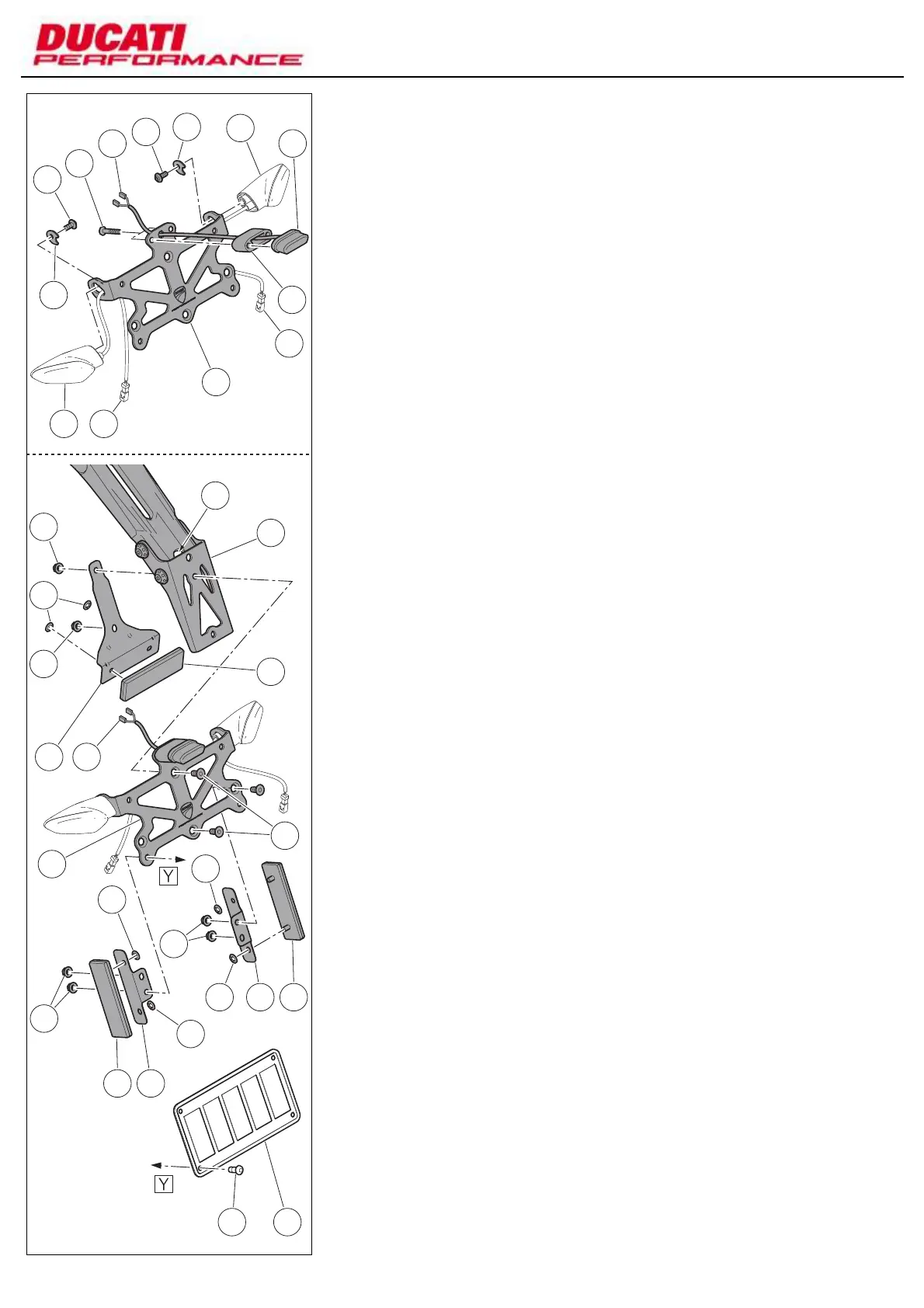 DUCATI
PERFORMANCE

Y

Y