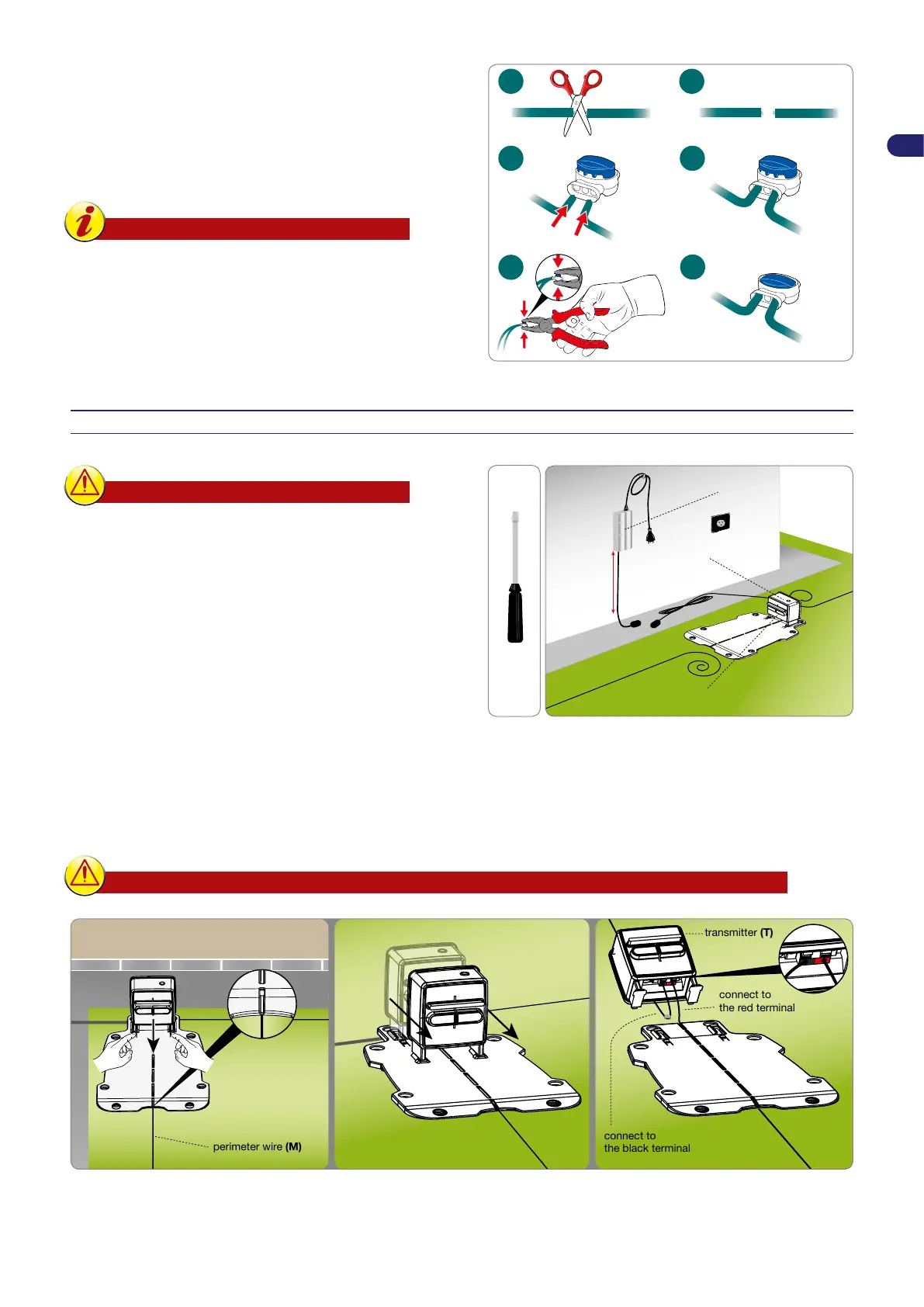 transmitter (T)

connect to the red terminal

connect to the black terminal

perimeter wire (M)