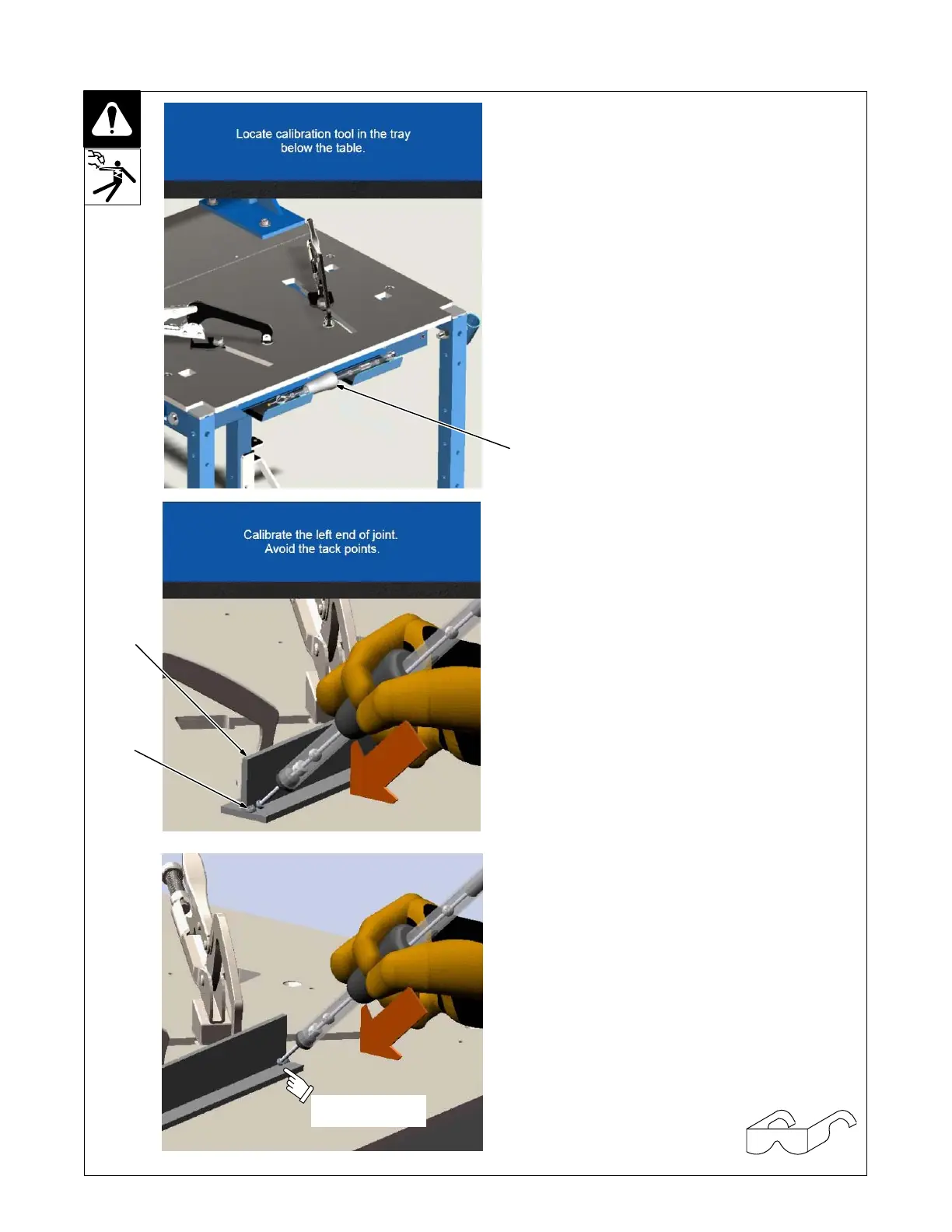 Locate calibration tool in the tray below the table.

Calibrate the left end of joint. Avoid the tack points.