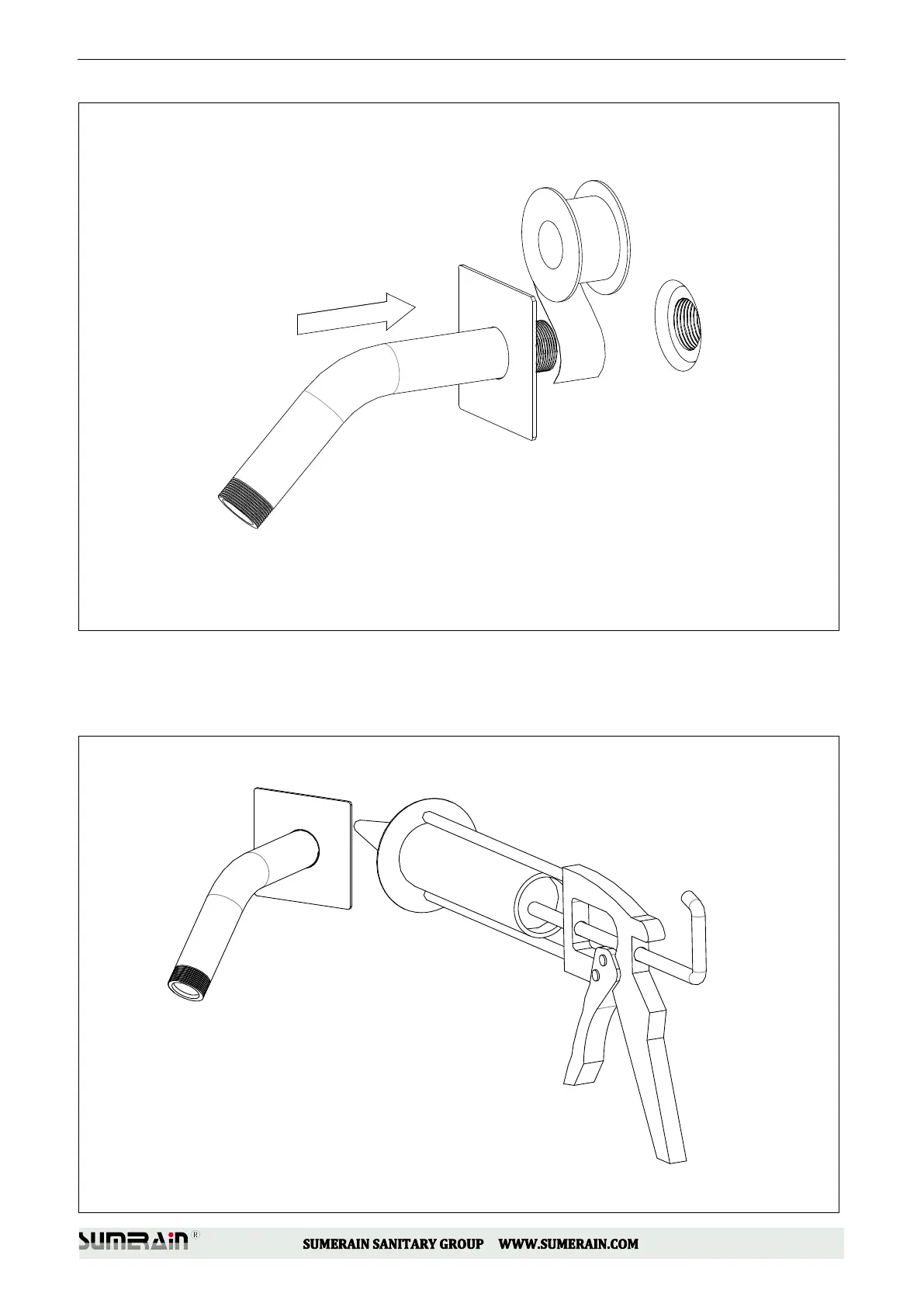 SUMERAIN®

SUMERAIN SANITARY GROUP WWW.SUMERAIN.COM