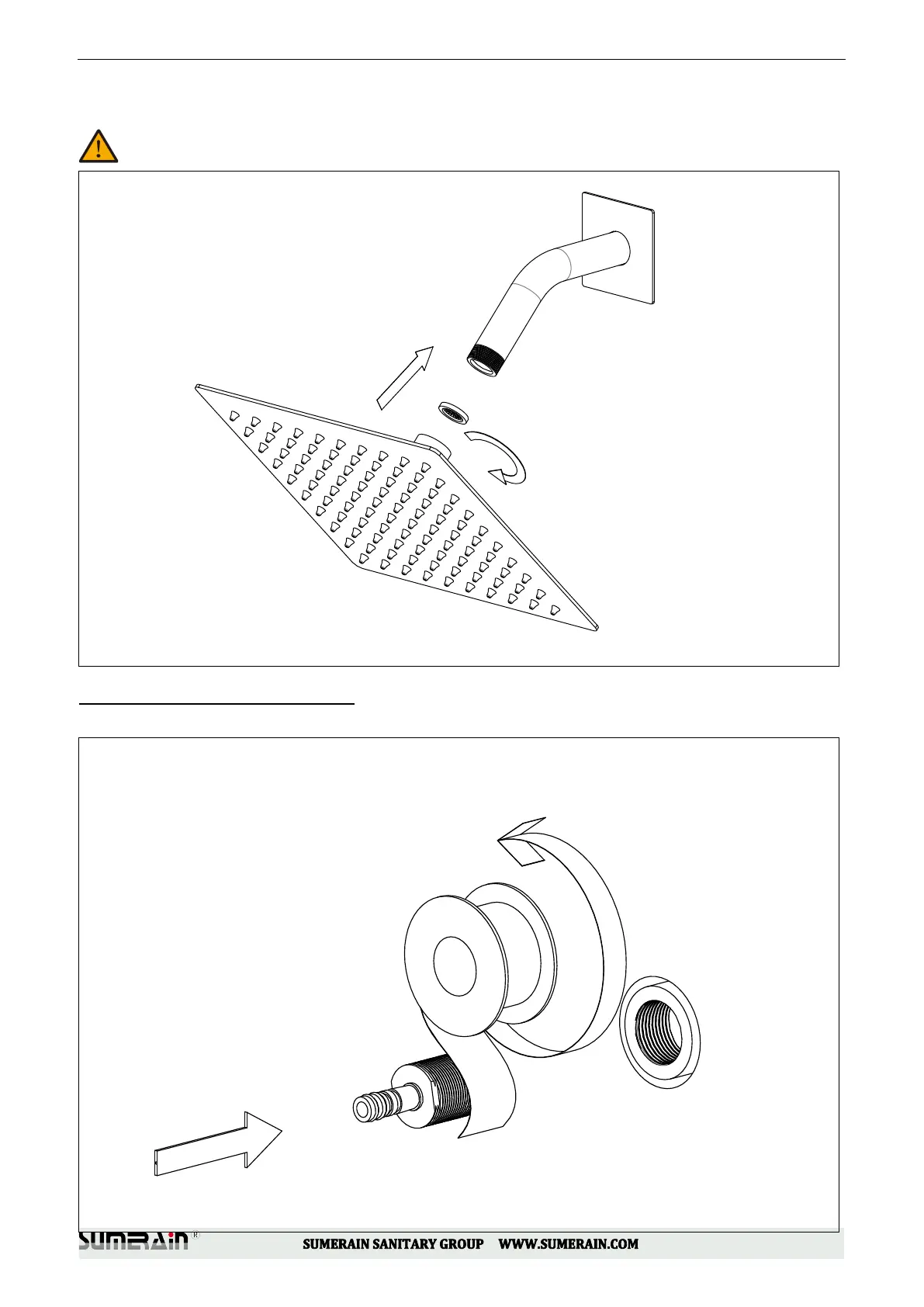 SUMERAIN®

SUMERAIN SANITARY GROUP WWW.SUMERAIN.COM