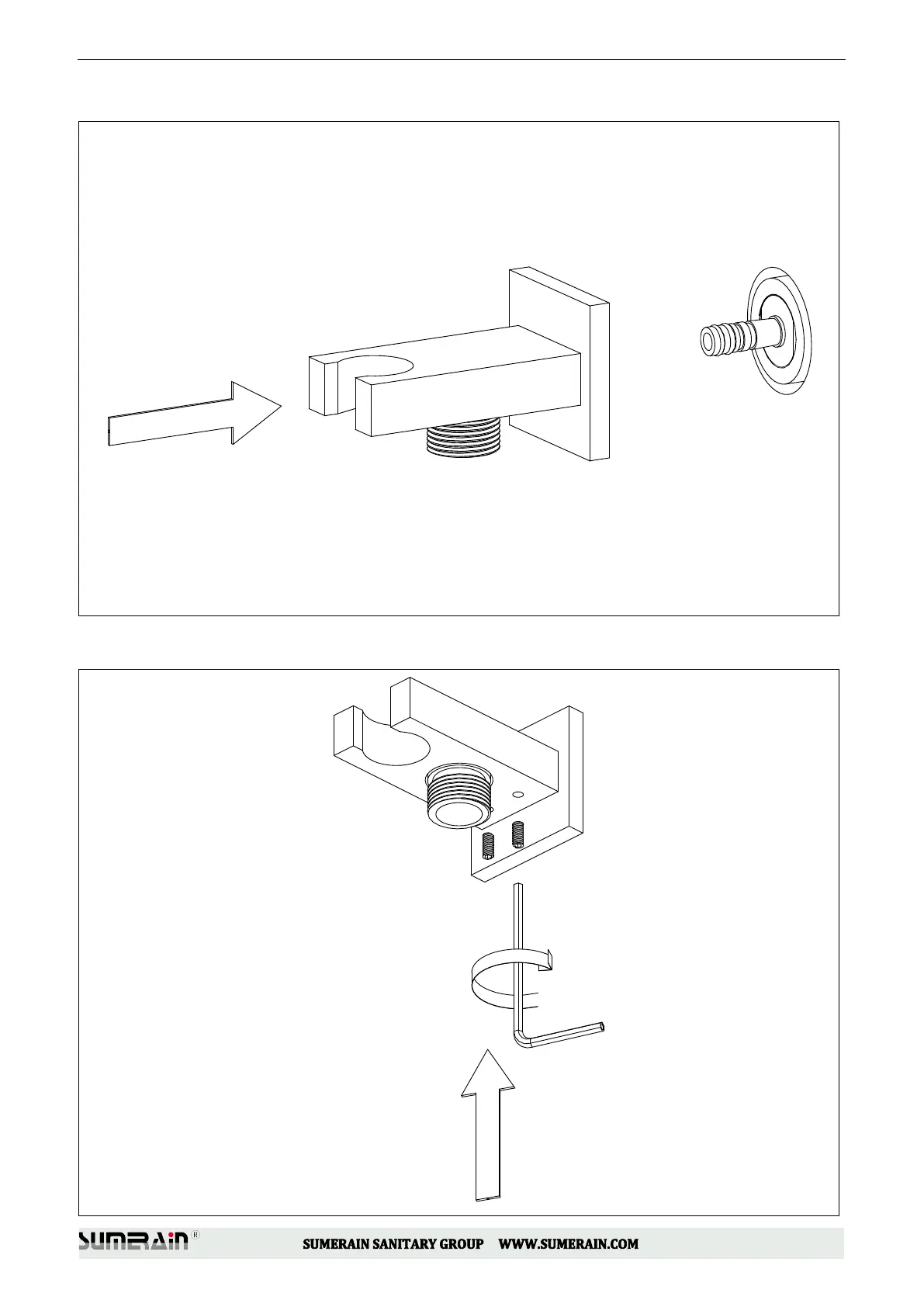 SUMERAIN®
SUMERAIN SANITARY GROUP WWW.SUMERAIN.COM