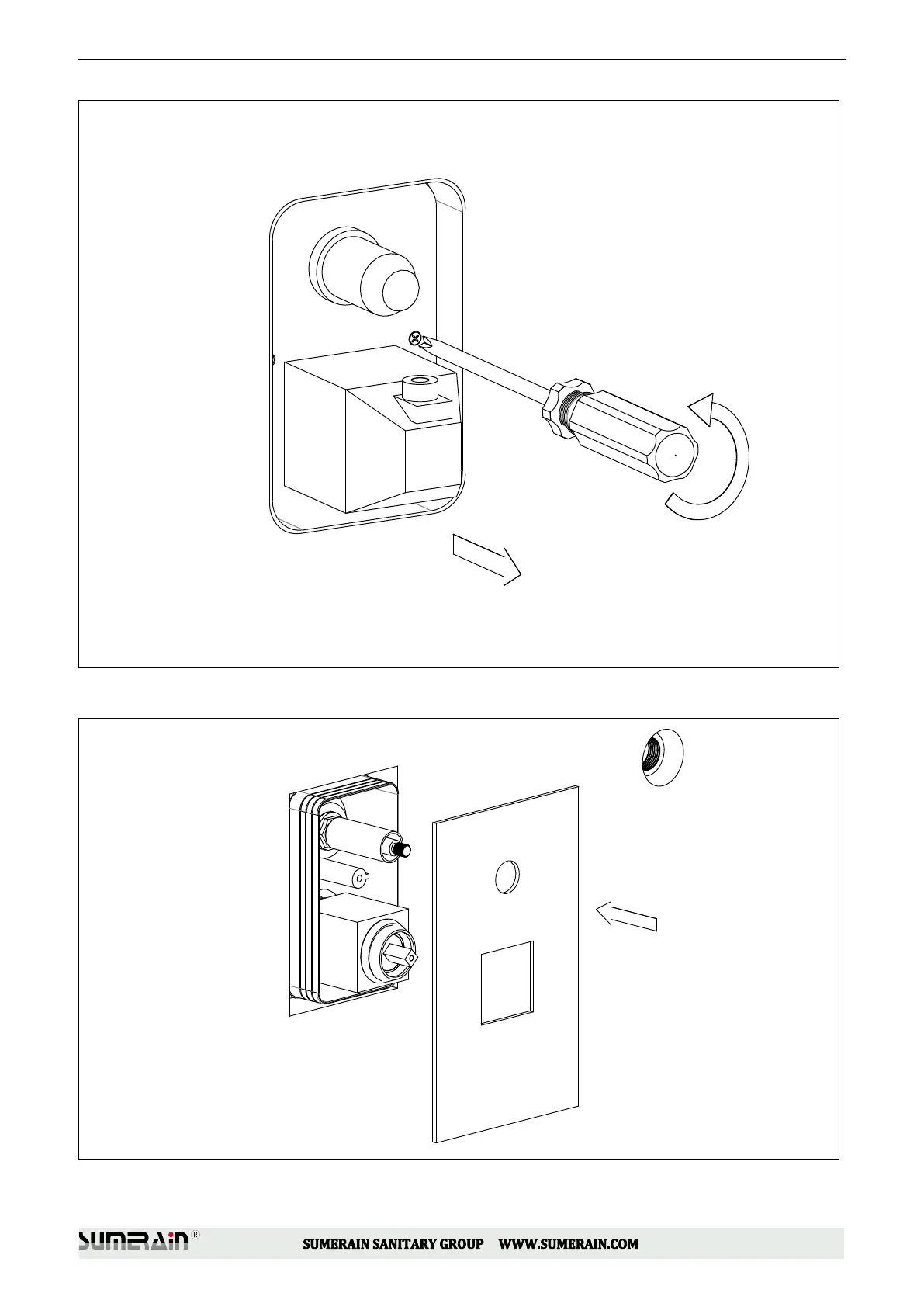 SUMERAIN®

SUMERAIN SANITARY GROUP WWW.SUMERAIN.COM