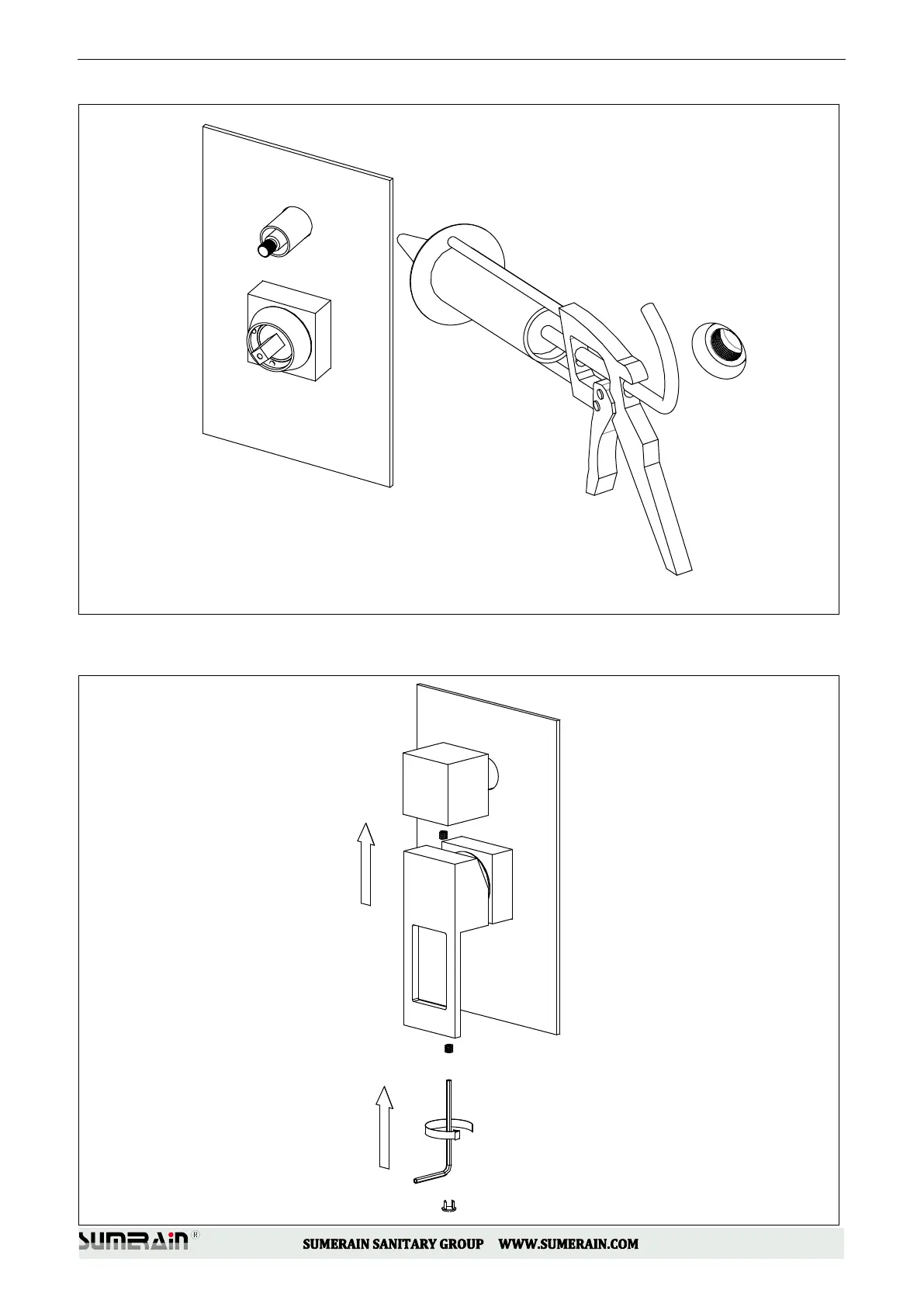 SUMERAIN®

SUMERAIN SANITARY GROUP WWW.SUMERAIN.COM