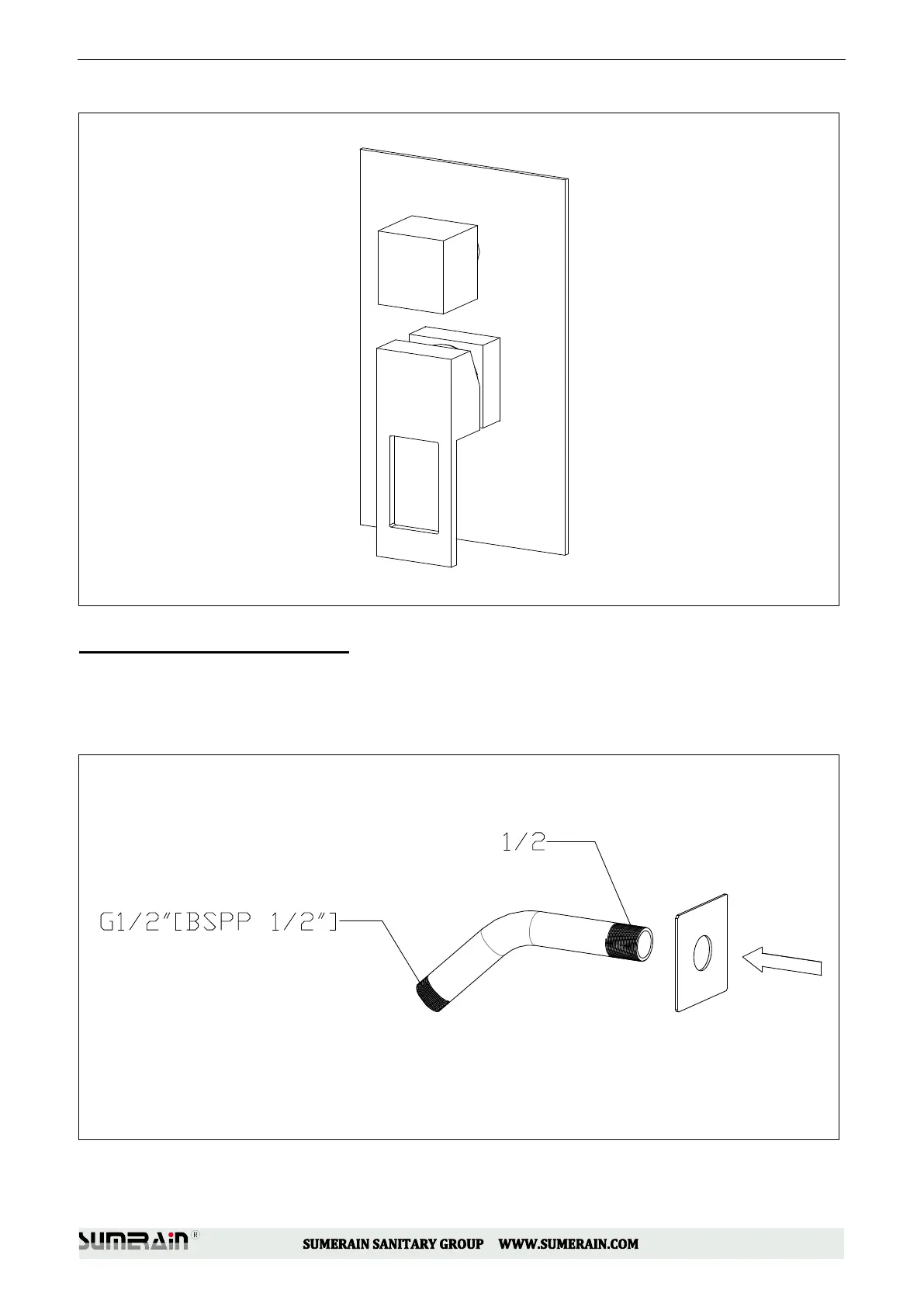 1/2

G1/2"[BSPP 1/2"]

SUMERAIN®

SUMERAIN SANITARY GROUP WWW.SUMERAIN.COM